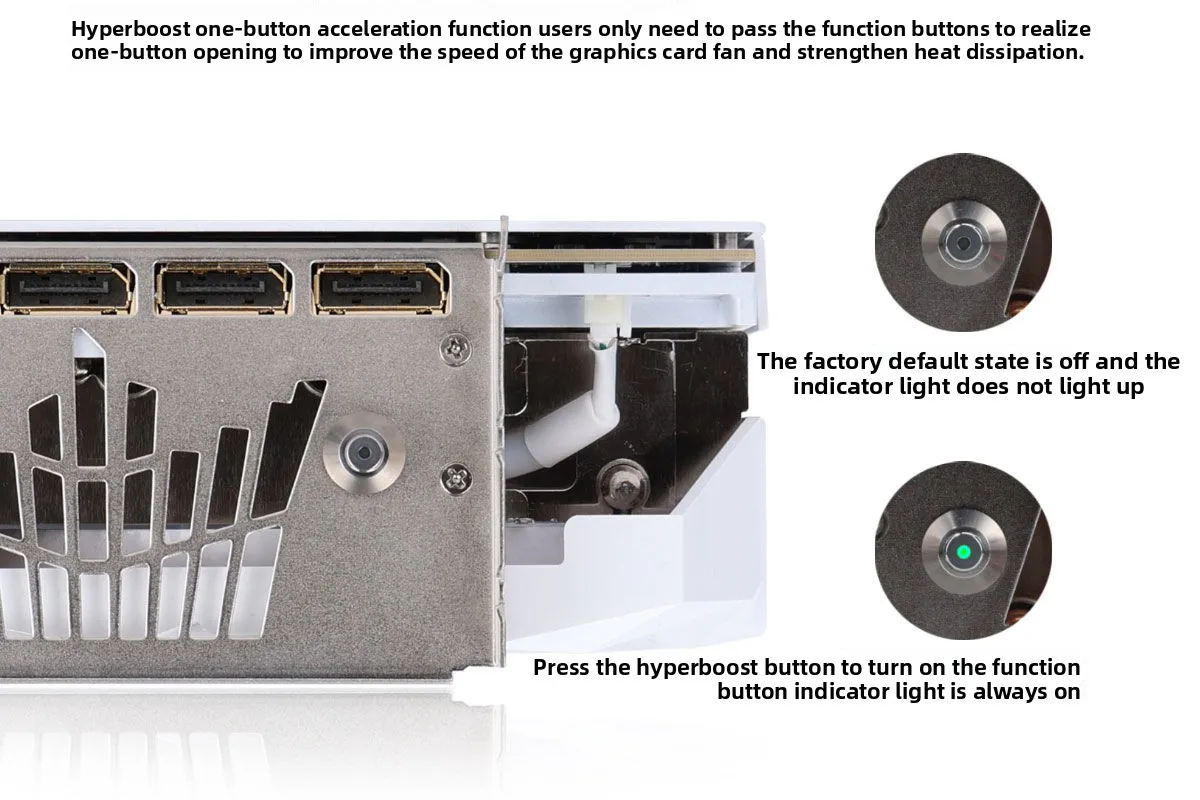 Hyperboost one-button acceleration function users only need to pass the function buttons to realize one-button opening to improve the speed of the graphics card fan and strengthen heat dissipation.

The factory default state is off and the indicator light does not light up

Press the hyperboost button to turn on the function button indicator light is always on