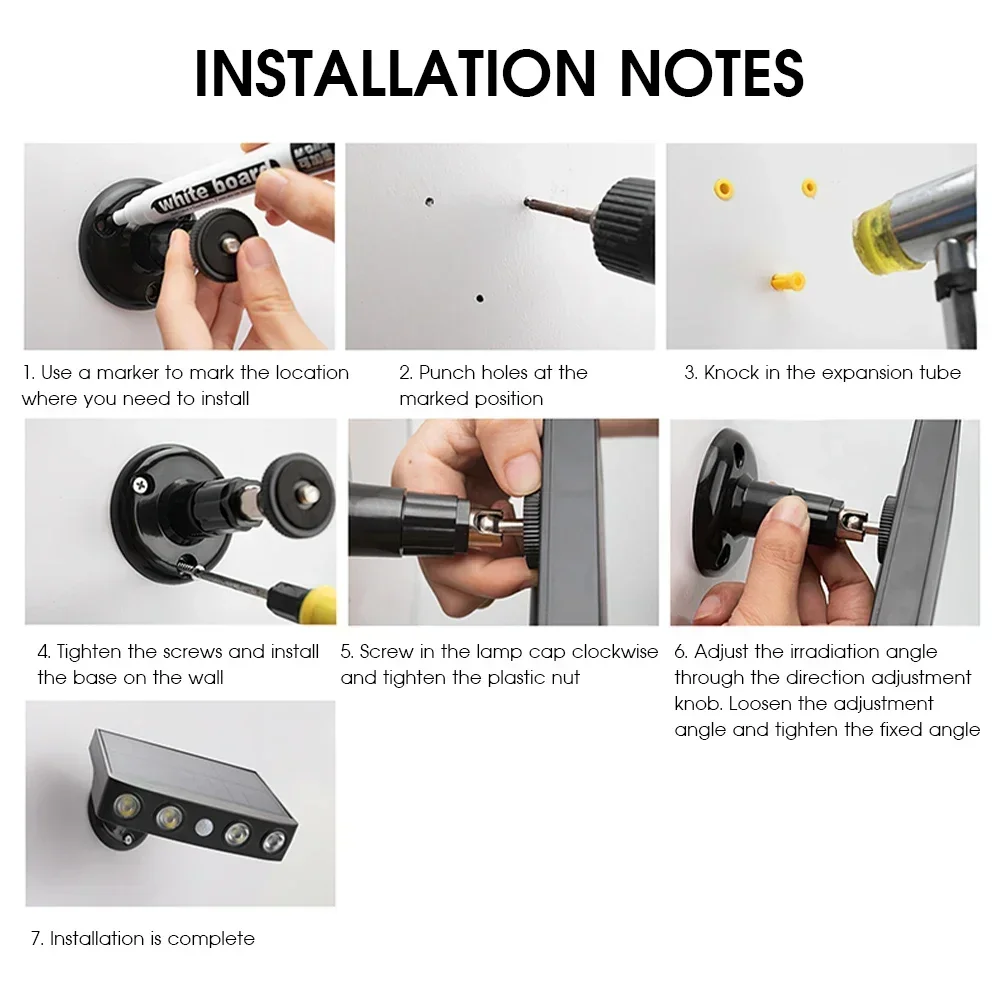 INSTALLATION NOTES

white board

1. Use a marker to mark the location where you need to install

2. Punch holes at the marked position

3. Knock in the expansion tube

4. Tighten the screws and install the base on the wall

5. Screw in the lamp cap clockwise and tighten the plastic nut

6. Adjust the irradiation angle through the direction adjustment knob. Loosen the adjustment angle and tighten the fixed angle

7. Installation is complete