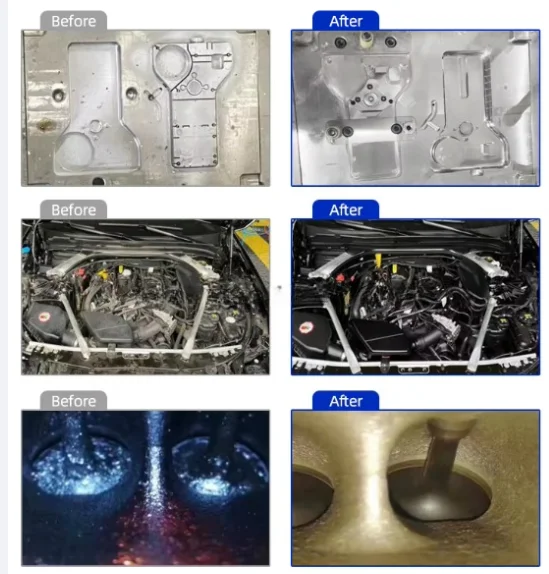 Before

After

Before

After

Before

After