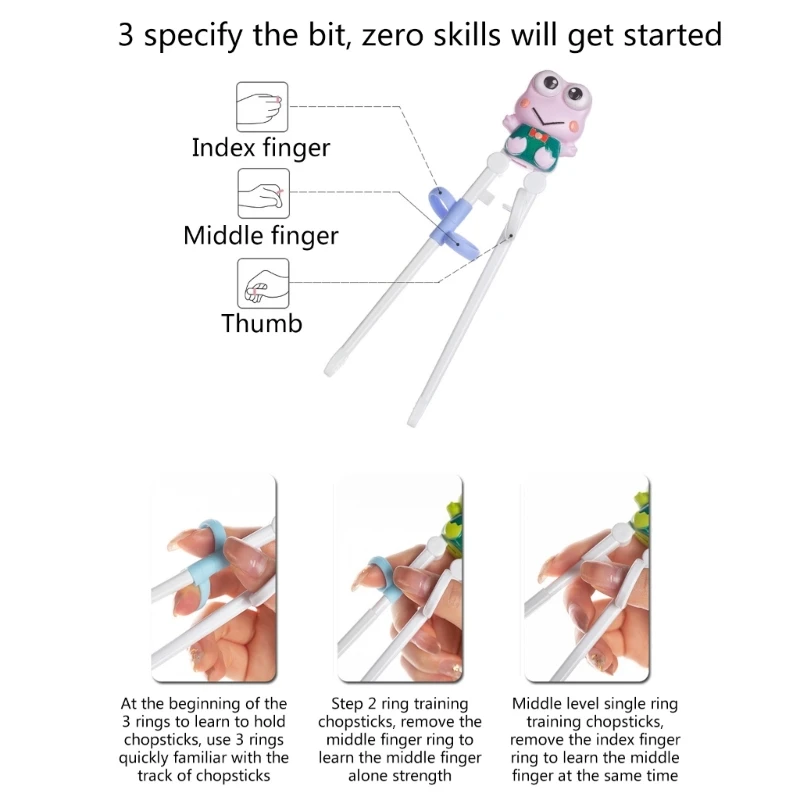 3 specify the bit, zero skills will get started

Index finger

Middle finger

Thumb

At the beginning of the 3 rings to learn to hold chopsticks, use 3 rings quickly familiar with the track of chopsticks

Step 2 ring training chopsticks, remove the middle finger ring to learn the middle finger alone strength

Middle level single ring training chopsticks, remove the index finger ring to learn the middle finger at the same time