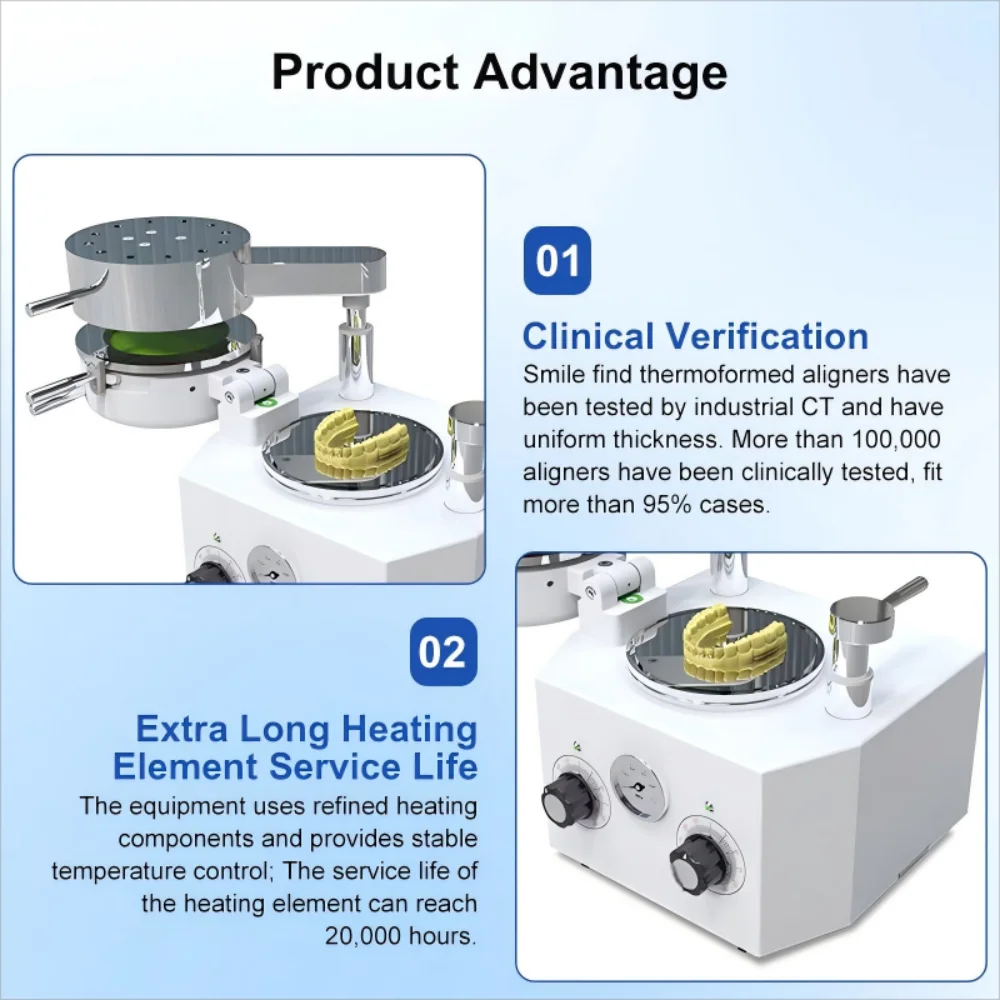 Product Advantage

01

Clinical Verification

Smile find thermoformed aligners have been tested by industrial CT and have uniform thickness. More than 100,000 aligners have been clinically tested, fit more than 95% cases.

02

Extra Long Heating Element Service Life

The equipment uses refined heating components and provides stable temperature control; The service life of the heating element can reach 20,000 hours.