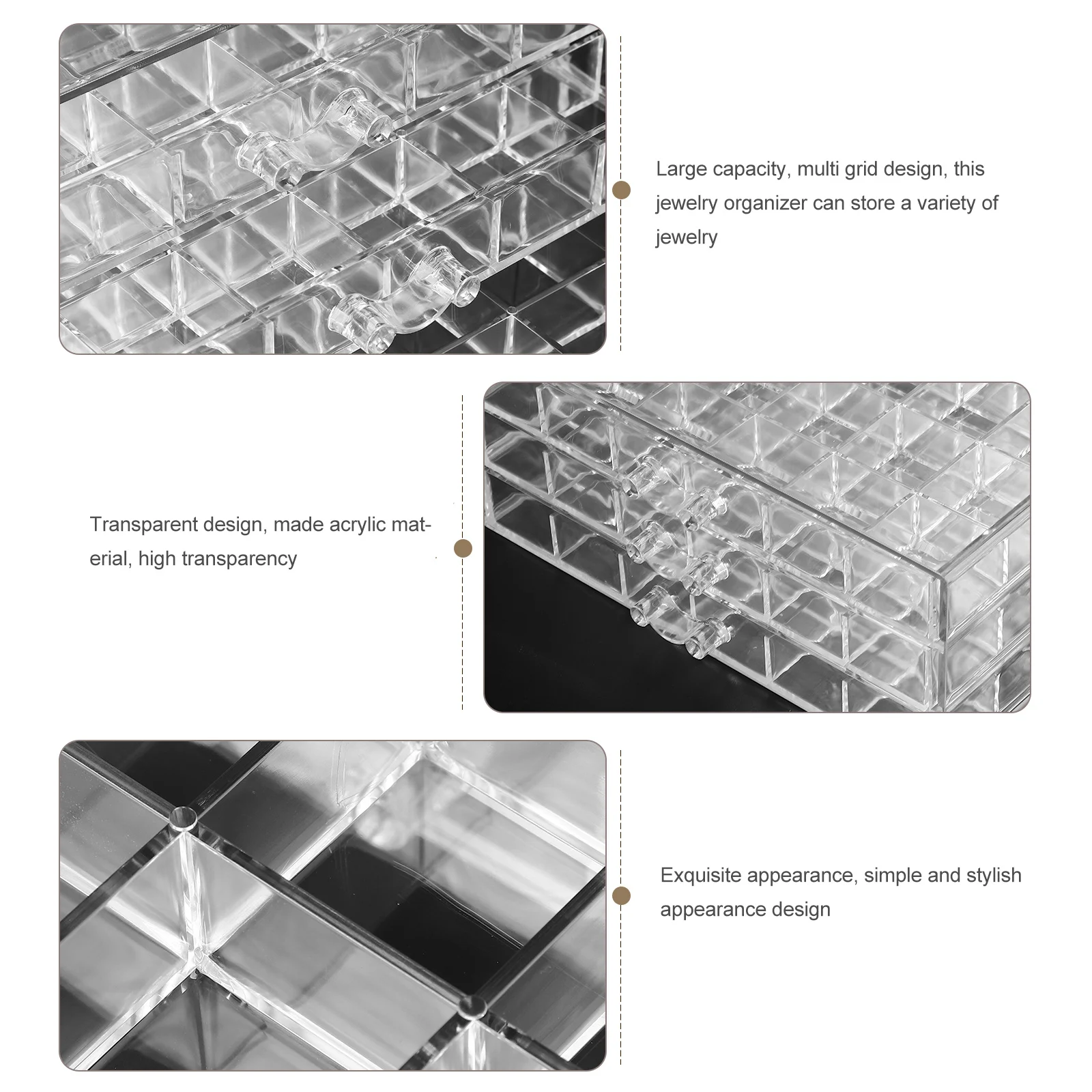 Large capacity, multi grid design, this jewelry organizer can store a variety of jewelry

Transparent design, made acrylic material, high transparency

Exquisite appearance, simple and stylish appearance design