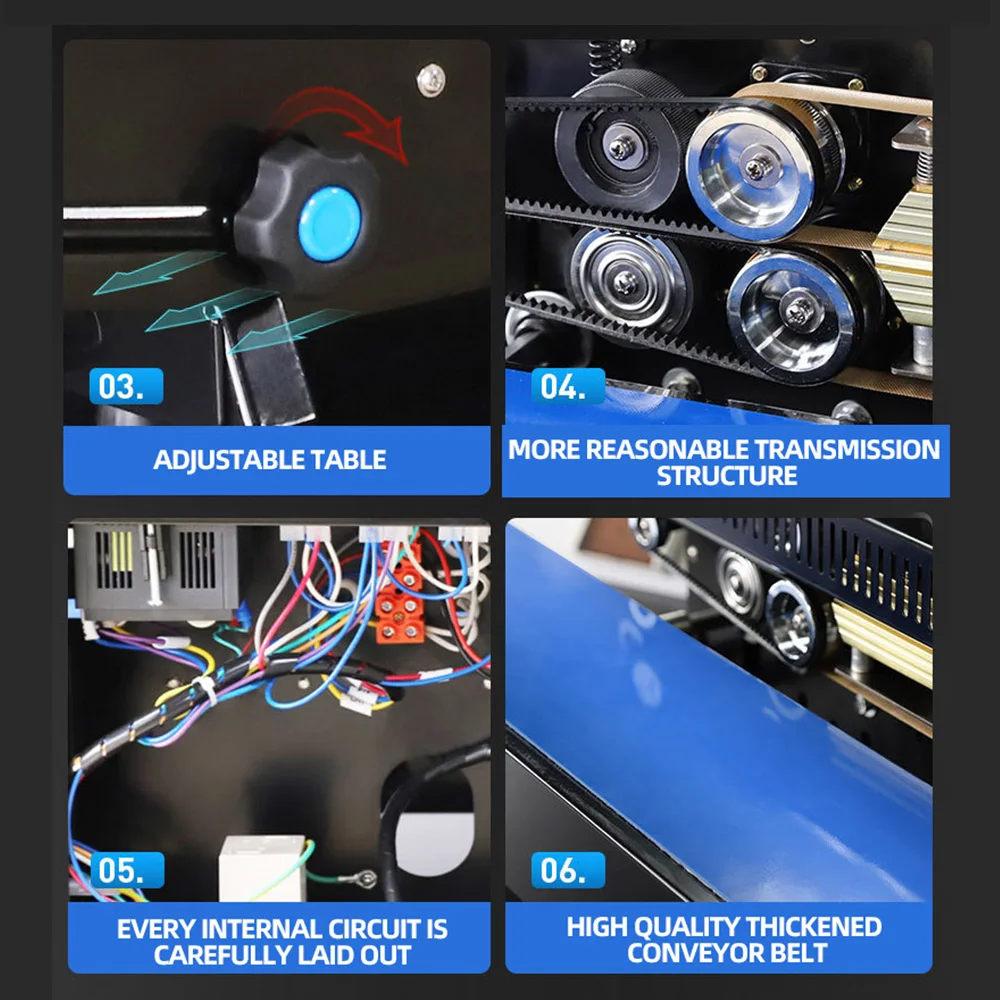 03.

ADJUSTABLE TABLE

04.

MORE REASONABLE TRANSMISSION STRUCTURE

05.

EVERY INTERNAL CIRCUIT IS CAREFULLY LAID OUT

06.

HIGH QUALITY THICKENED CONVEYOR BELT