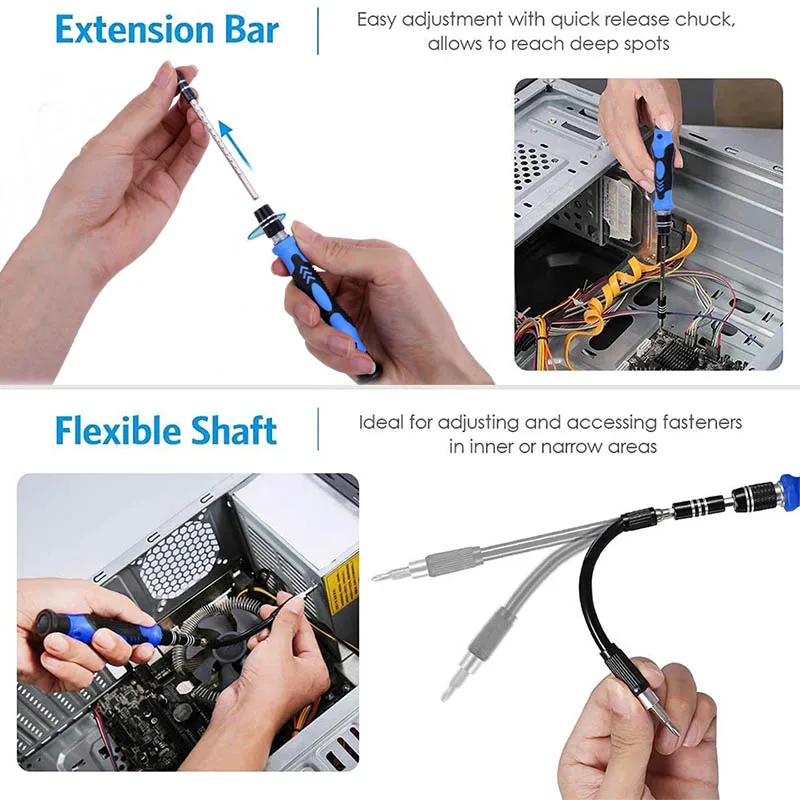 Extension Bar

Easy adjustment with quick release chuck, allows to reach deep spots

Flexible Shaft

Ideal for adjusting and accessing fasteners in inner or narrow areas