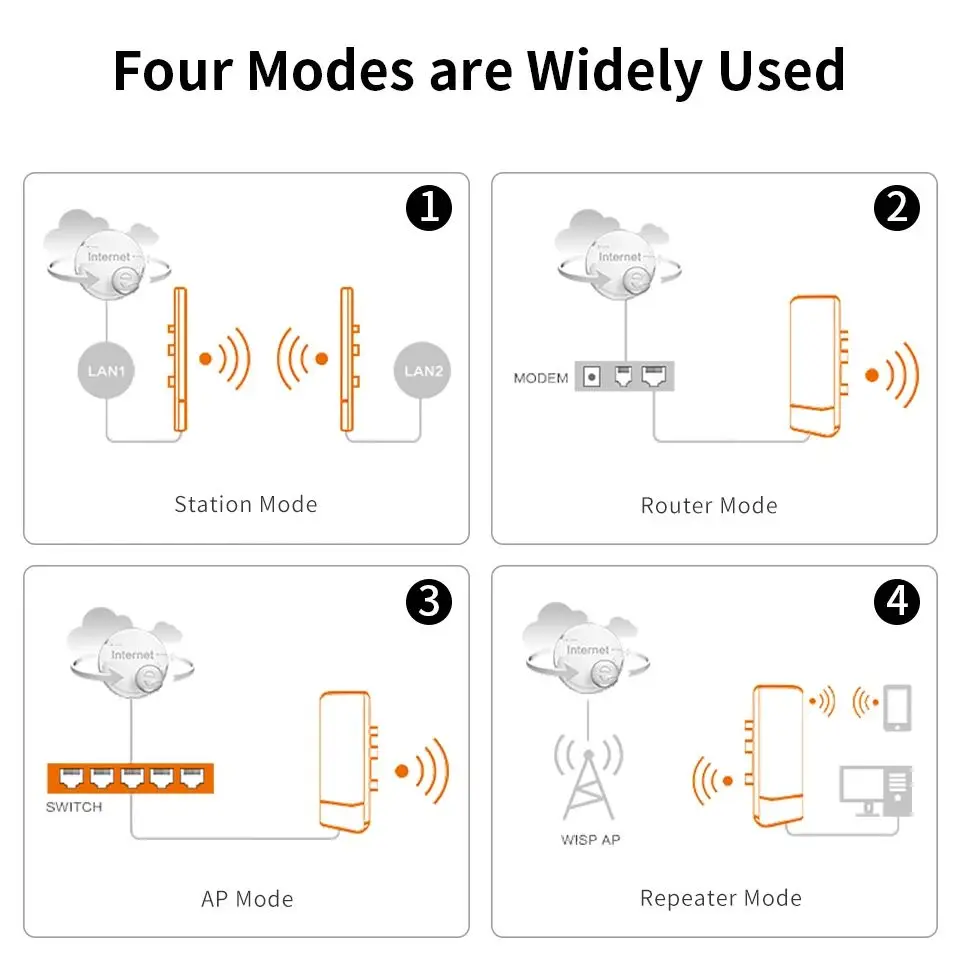 Four Modes are Widely Used

1

Internet

LAN1

LAN2

Station Mode

2

Internet

MODEM

Router Mode

3

Internet

SWITCH

AP Mode

4

Internet

WISP AP

Repeater Mode