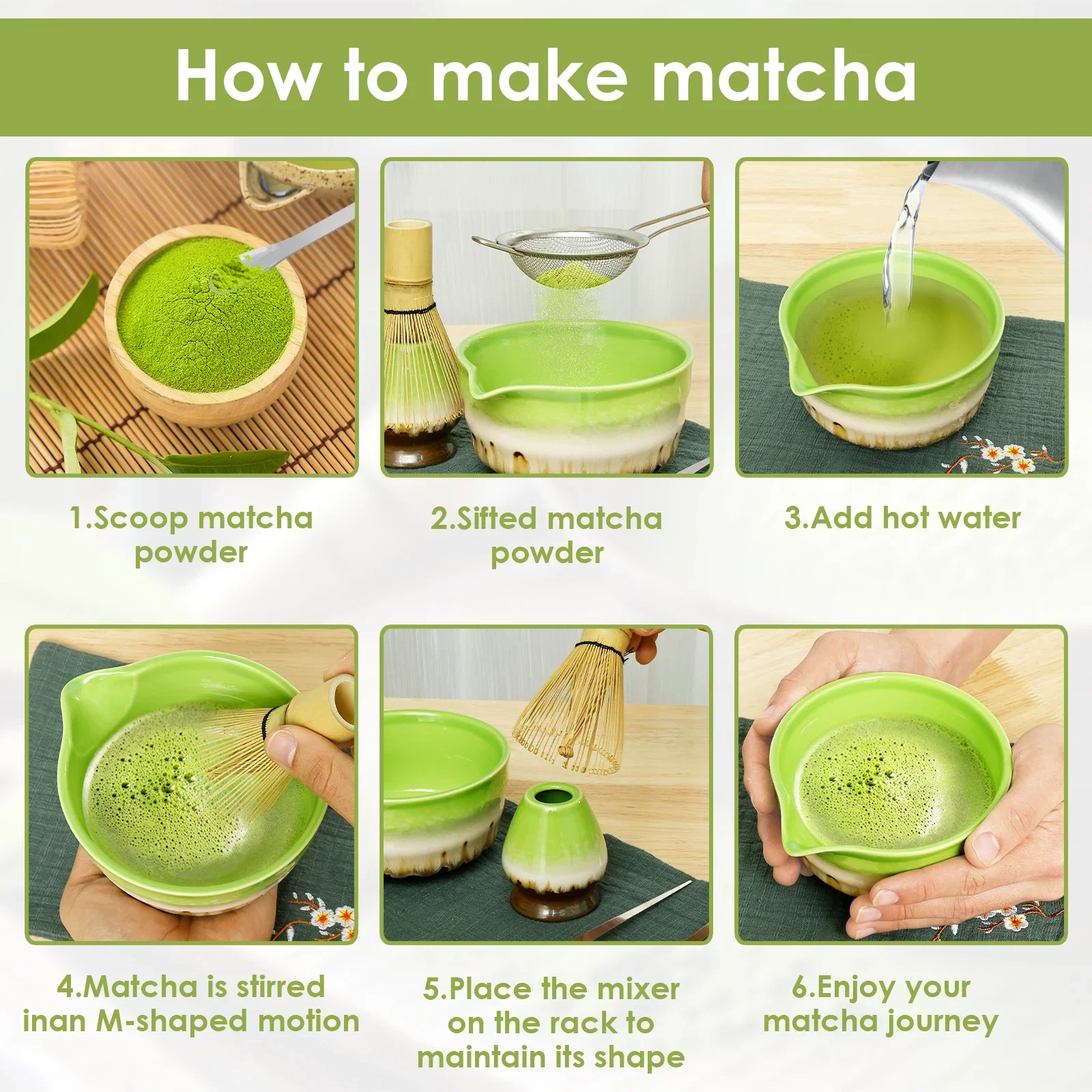 How to make matcha

1.Scoop matcha powder

2.Sifted matcha powder

3.Add hot water

4.Matcha is stirred inan M-shaped motion

5.Place the mixer on the rack to maintain its shape

6.Enjoy your matcha journey