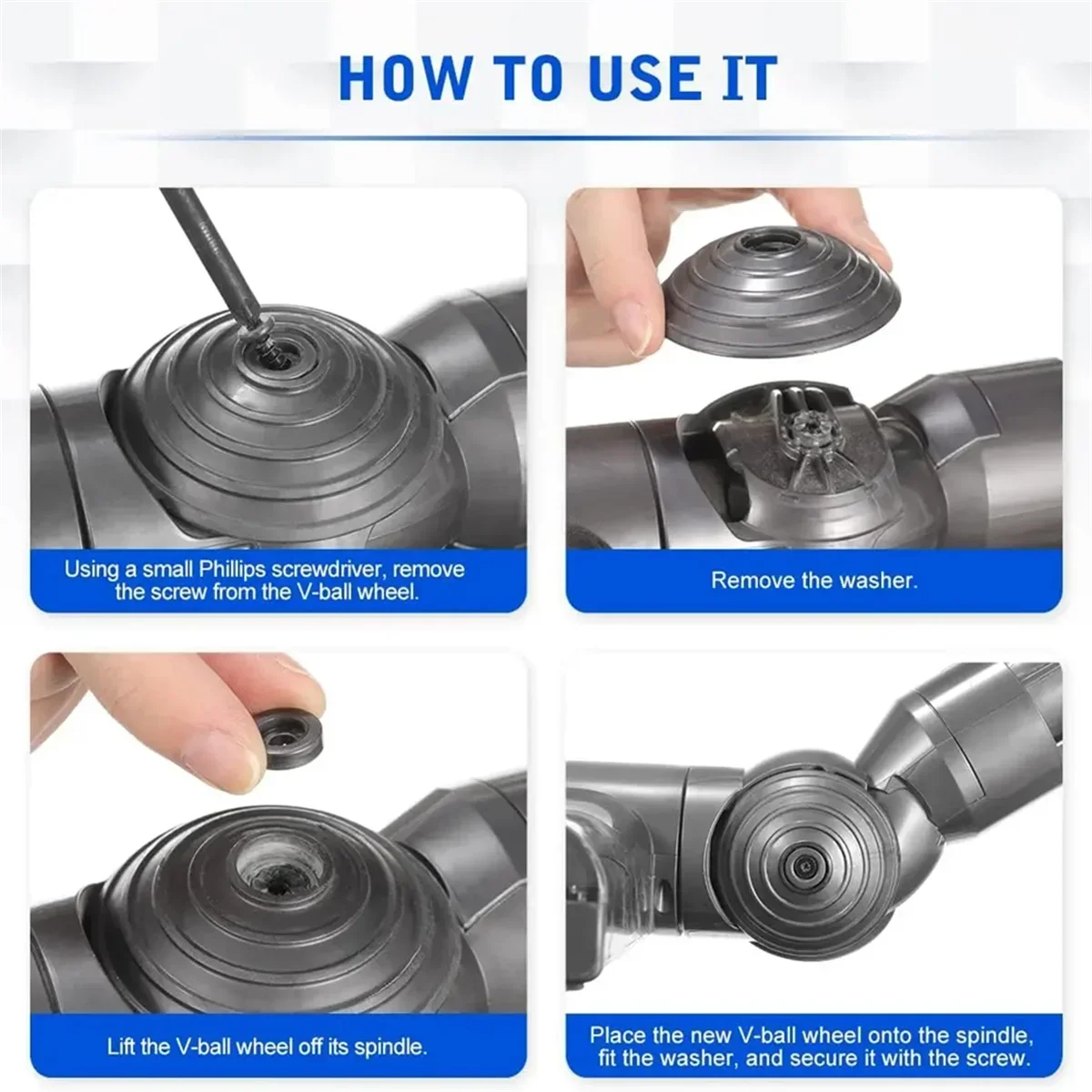 HOW TO USE IT

Using a small Phillips screwdriver, remove the screw from the V-ball wheel.

Remove the washer.

Lift the V-ball wheel off its spindle.

Place the new V-ball wheel onto the spindle, fit the washer, and secure it with the screw.