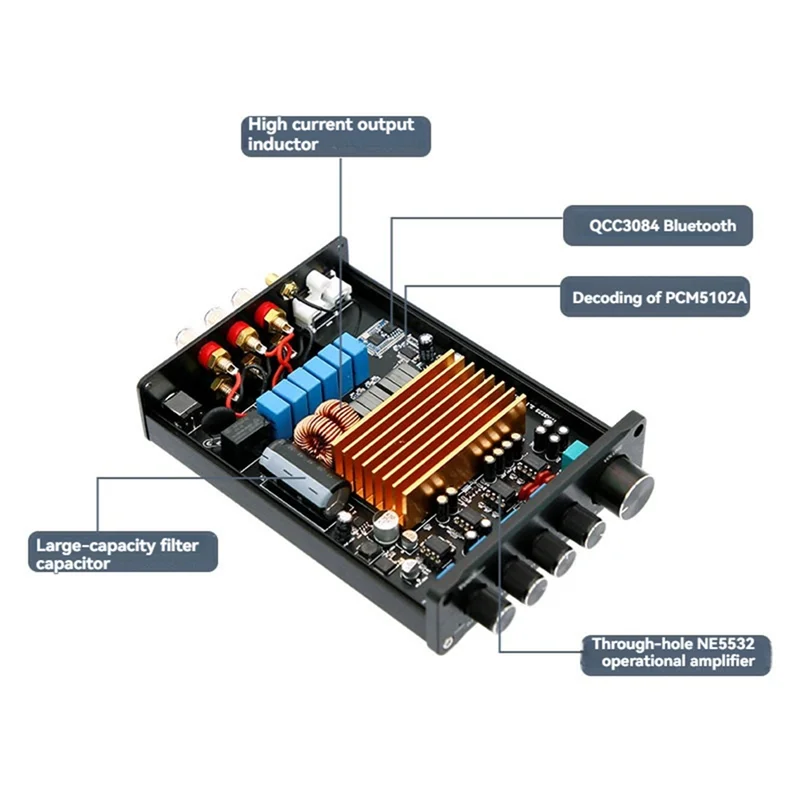 High current output inductor

QCC3084 Bluetooth

Decoding of PCM5102A

Large-capacity filter capacitor

Through-hole NE5532 operational amplifier