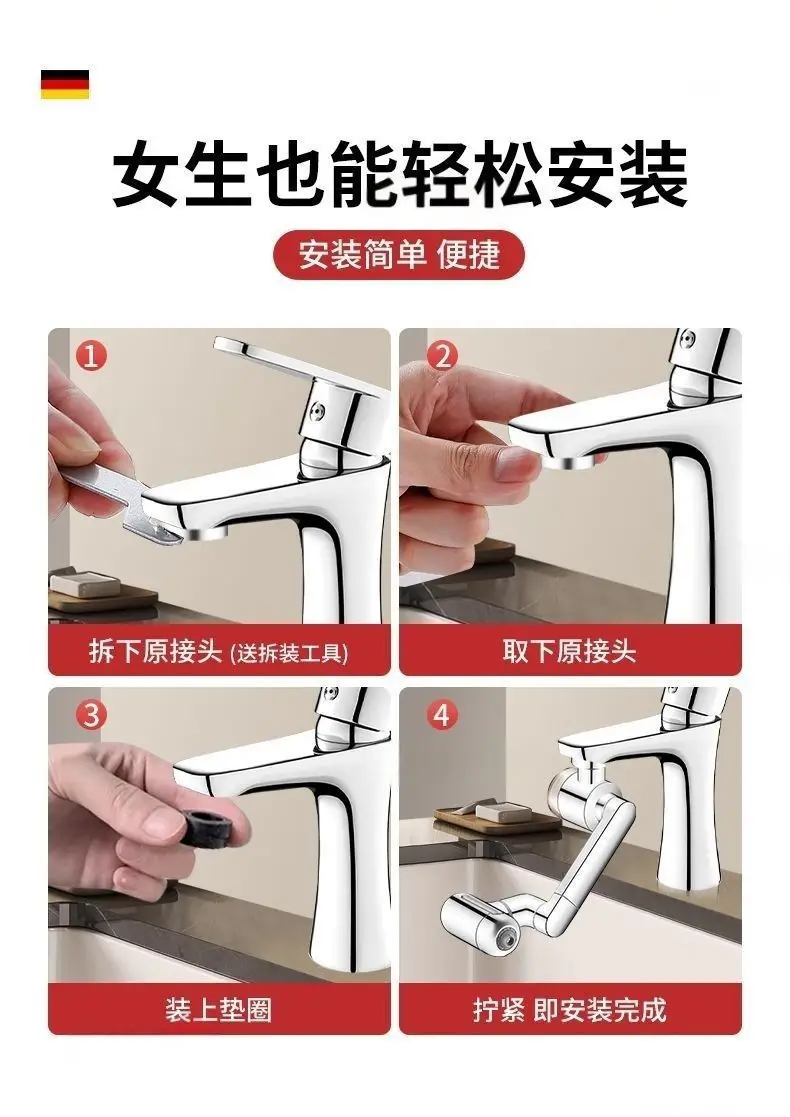 女生也能轻松安装

安装简单 便捷

1

拆下原接头 (送拆装工具)

2

取下原接头

3

装上垫圈

4

拧紧 即安装完成