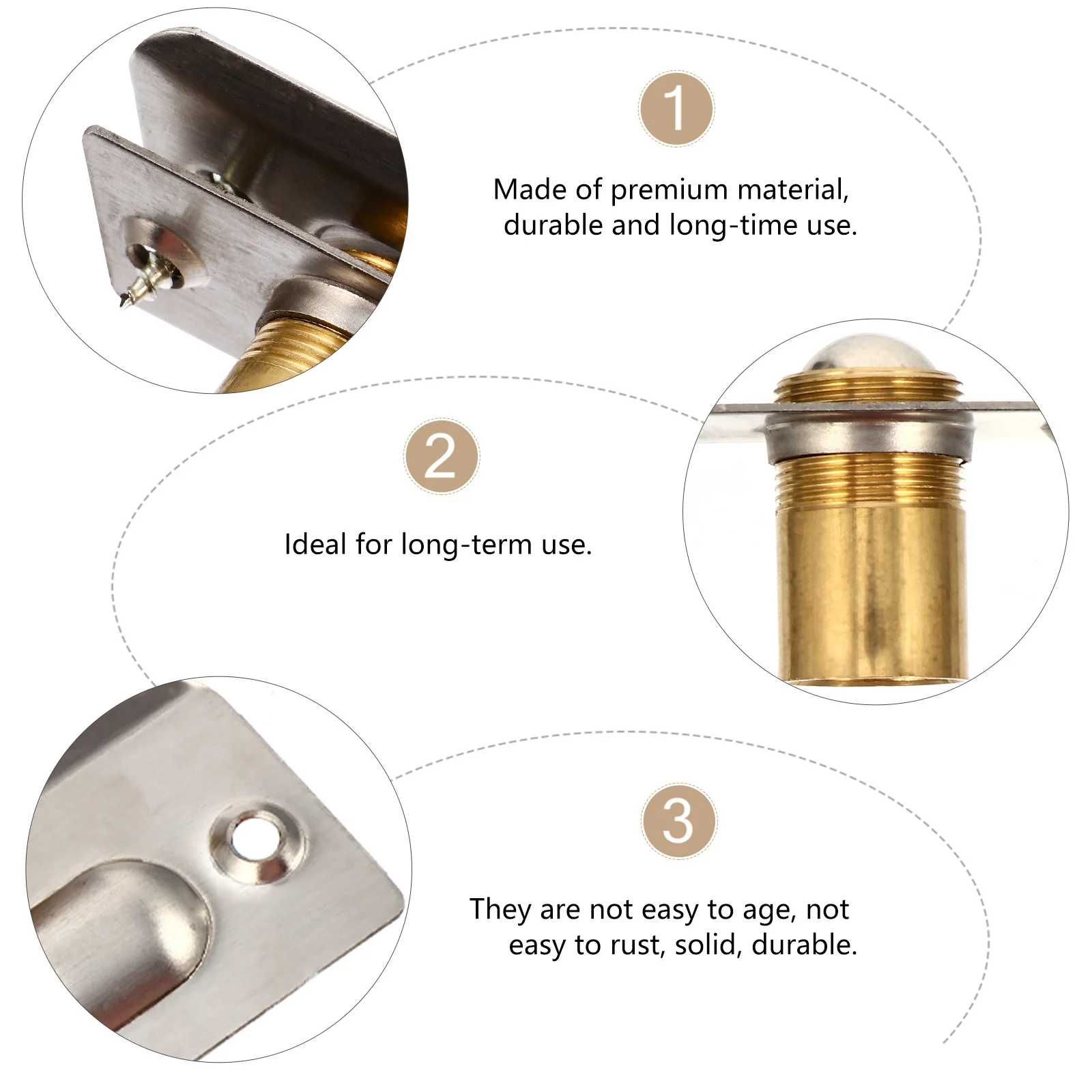 1

Made of premium material, durable and long-time use.

2

Ideal for long-term use.

3

They are not easy to age, not easy to rust, solid, durable.