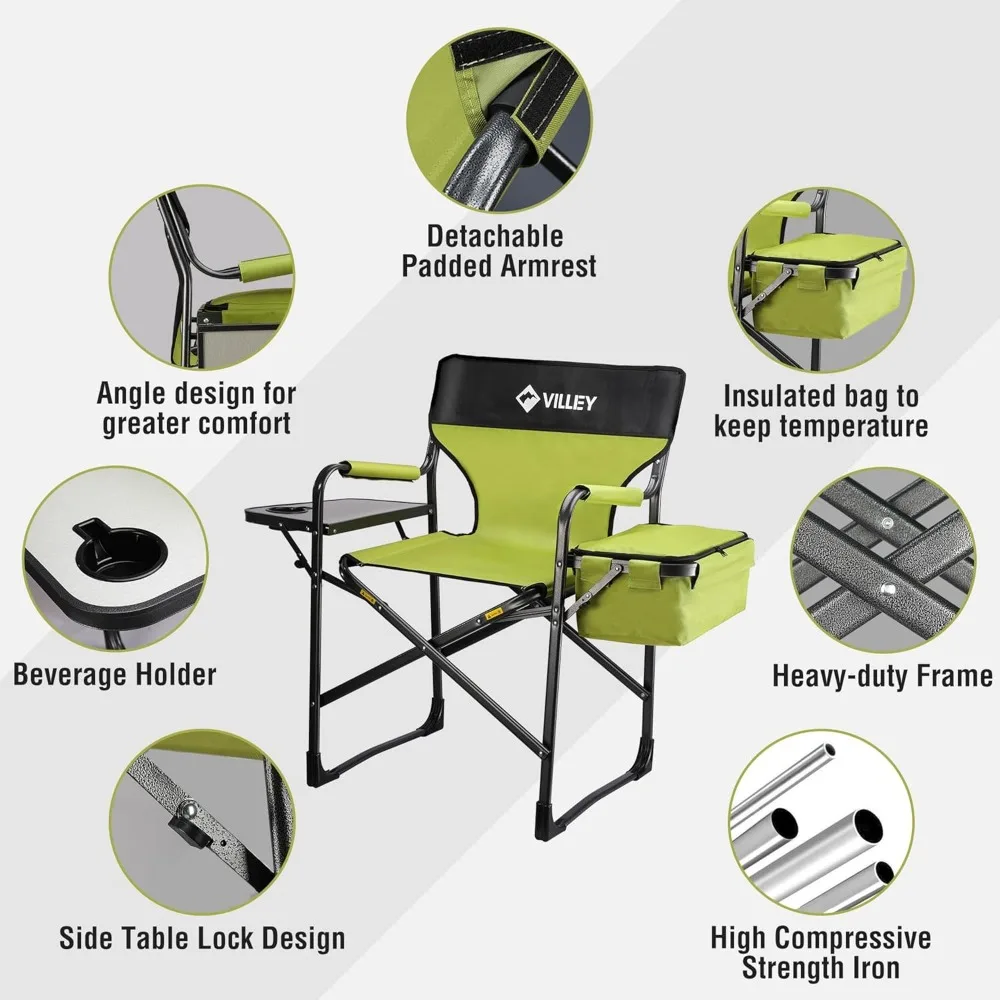 Detachable Padded Armrest

Angle design for greater comfort

VILLEY

Insulated bag to keep temperature

Beverage Holder

Heavy-duty Frame

Side Table Lock Design

High Compressive Strength Iron