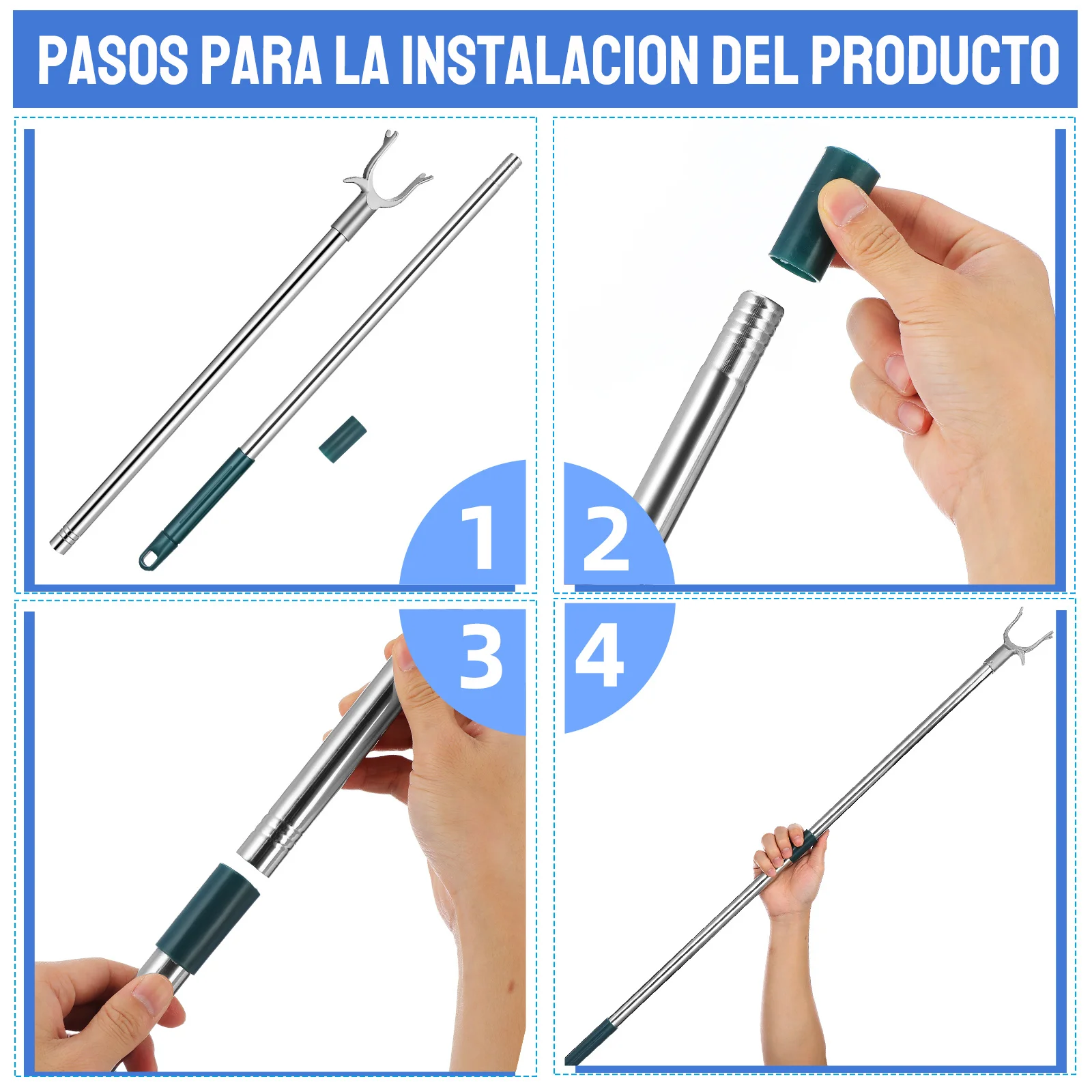 PASOS PARA LA INSTALACION DEL PRODUCTO

1

2

3

4