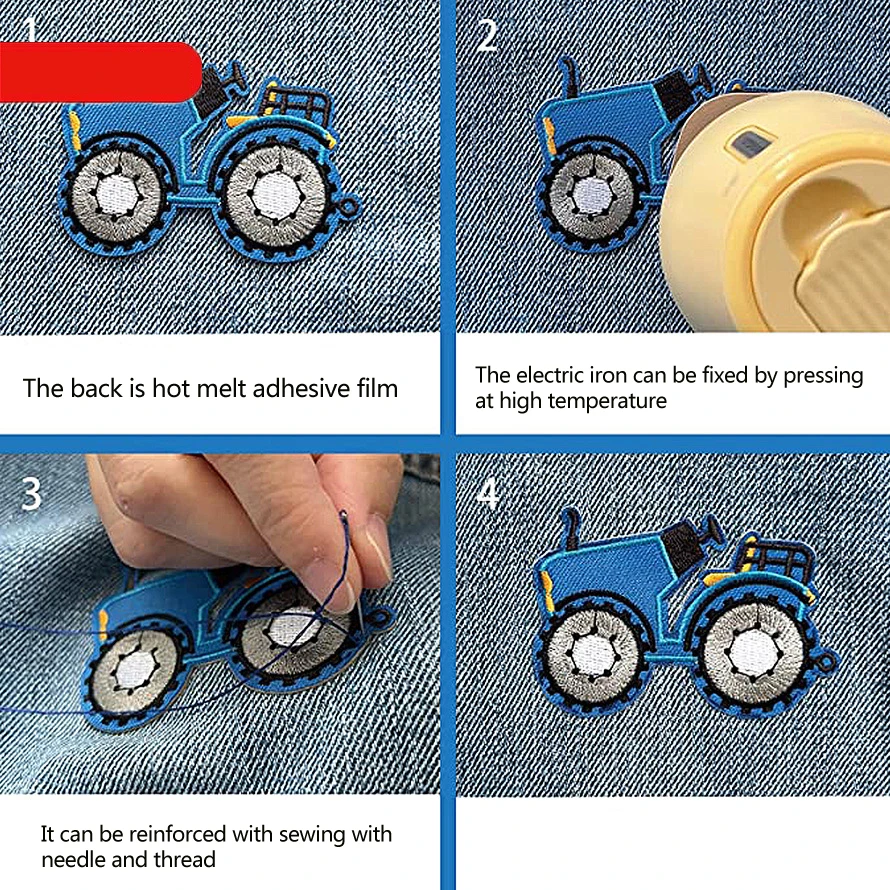 1

The back is hot melt adhesive film

2

The electric iron can be fixed by pressing at high temperature

3

It can be reinforced with sewing with needle and thread

4