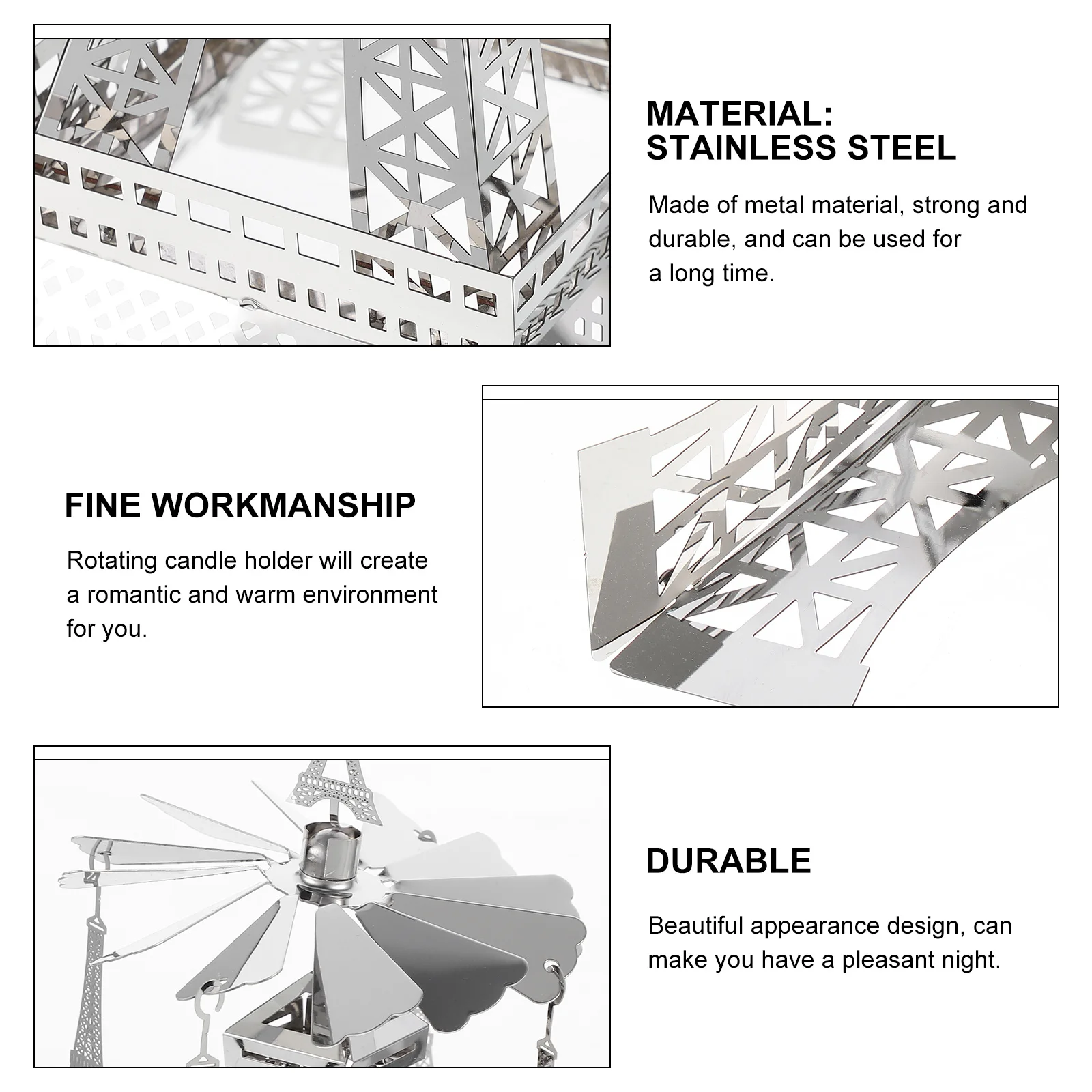 MATERIAL:
STAINLESS STEEL

Made of metal material, strong and durable, and can be used for a long time.

FINE WORKMANSHIP

Rotating candle holder will create a romantic and warm environment for you.

DURABLE

Beautiful appearance design, can make you have a pleasant night.