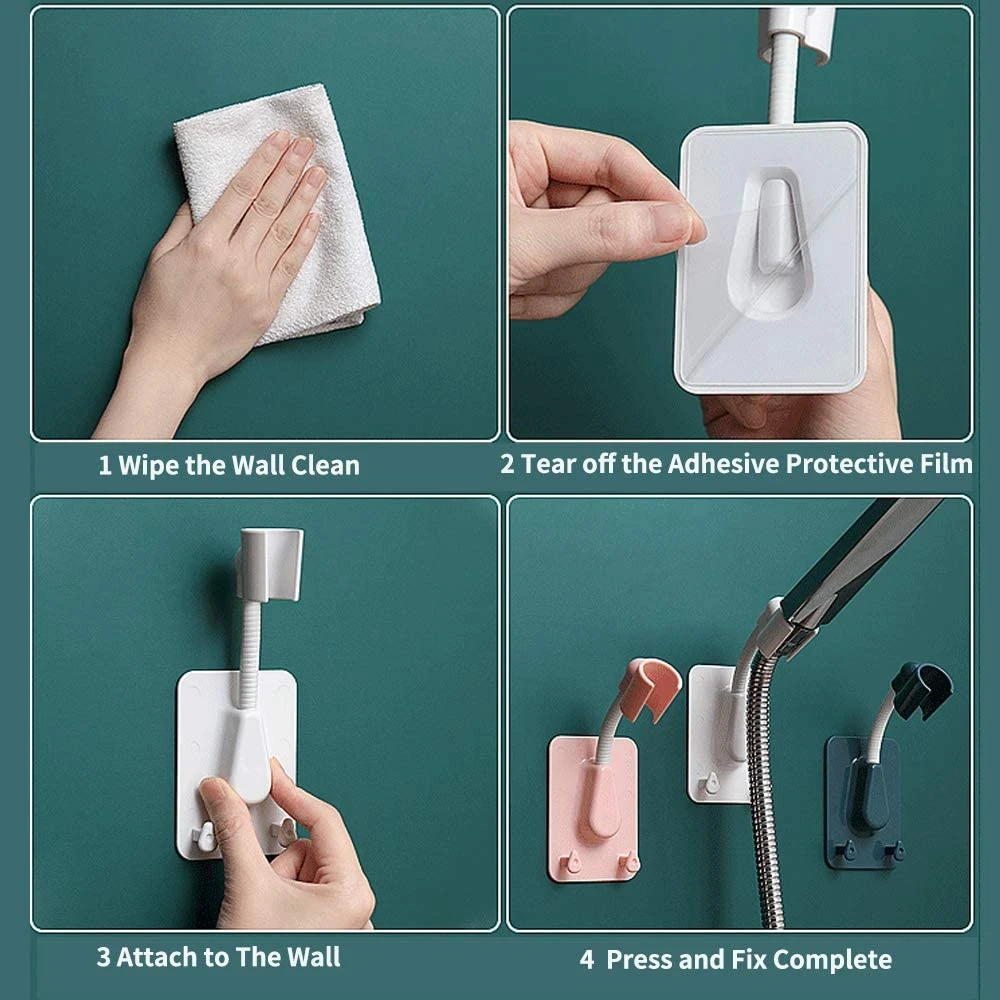 1 Wipe the Wall Clean

2 Tear off the Adhesive Protective Film

3 Attach to The Wall

4 Press and Fix Complete