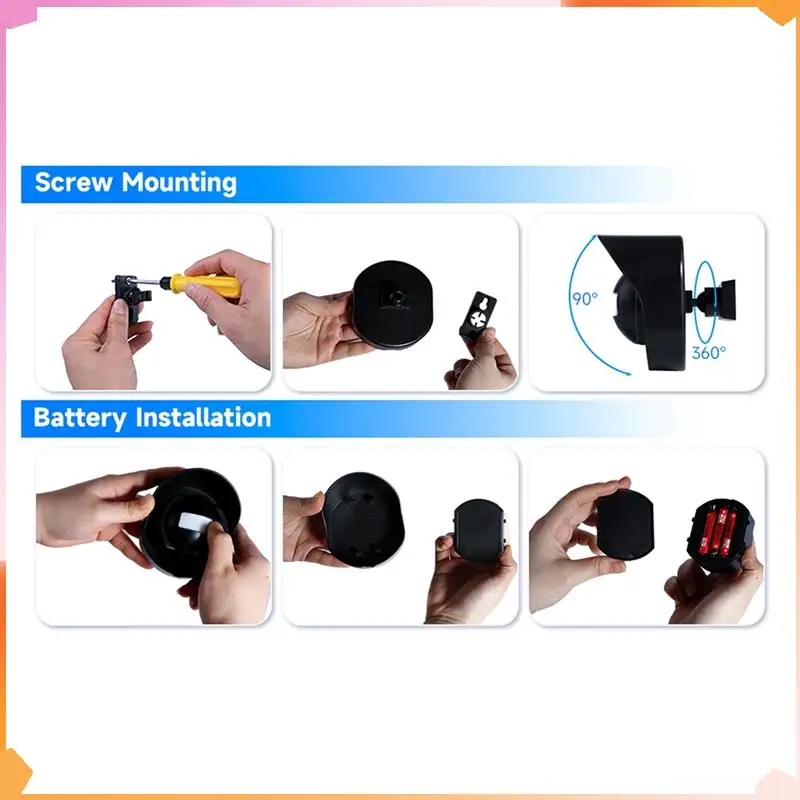 Screw Mounting

90°

360°

Battery Installation