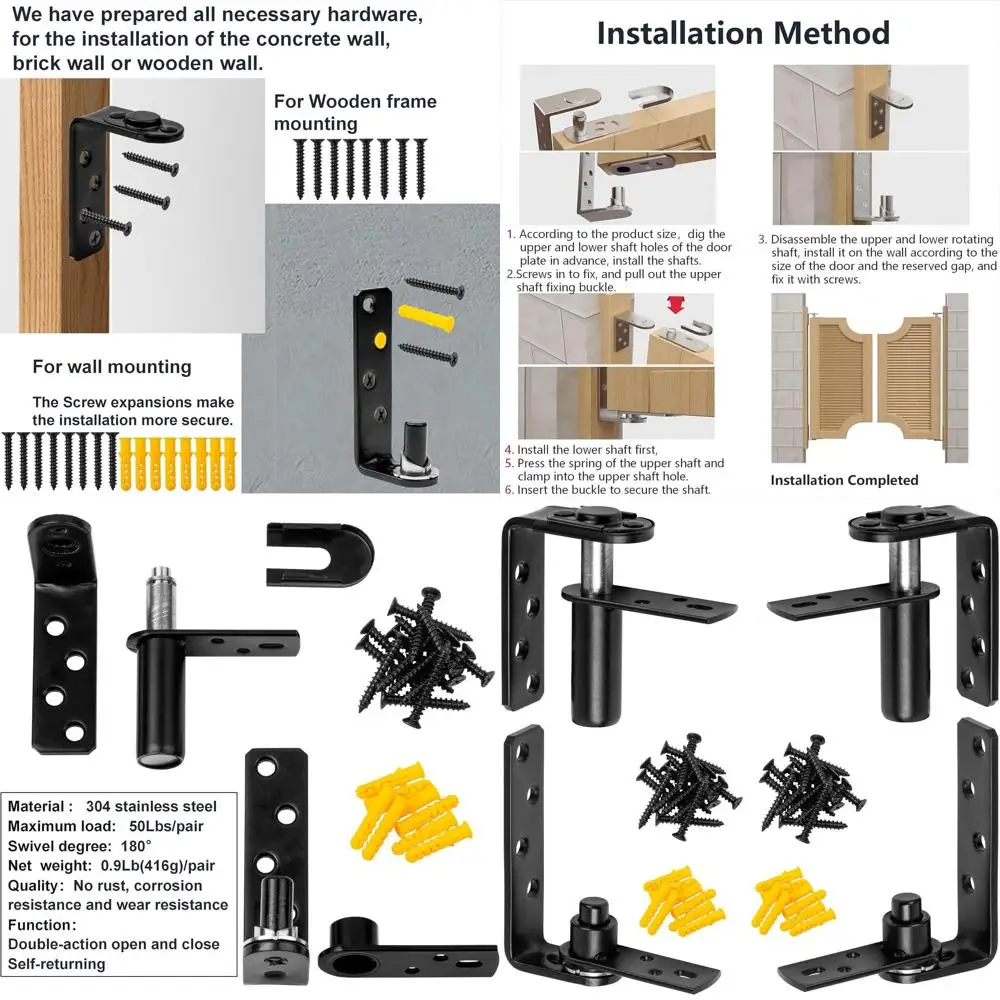 We have prepared all necessary hardware, for the installation of the concrete wall, brick wall or wooden wall.

For Wooden frame mounting

For wall mounting

The Screw expansions make the installation more secure.

Installation Method

1. According to the product size, dig the upper and lower shaft holes of the door plate in advance, install the shafts.
2.Screws in to fix, and pull out the upper shaft fixing buckle.

3. Disassemble the upper and lower rotating shaft, install it on the wall according to the size of the door and the reserved gap, and fix it with screws.

4. Install the lower shaft first,
5. Press the spring of the upper shaft and clamp into the upper shaft hole.
6. Insert the buckle to secure the shaft.

Installation Completed

Material : 304 stainless steel
Maximum load: 50Lbs/pair
Swivel degree: 180°
Net weight: 0.9Lb(416g)/pair
Quality: No rust, corrosion resistance and wear resistance
Function:
Double-action open and close
Self-returning