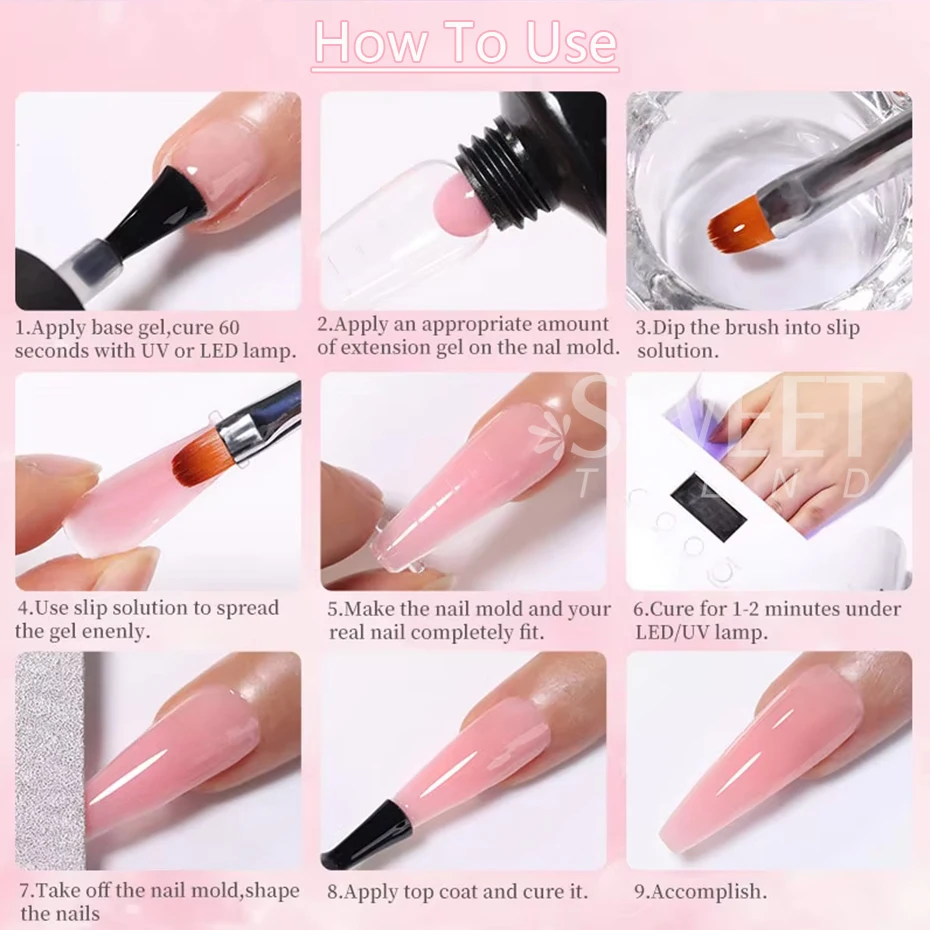 How To Use

1.Apply base gel,cure 60 seconds with UV or LED lamp.

2.Apply an appropriate amount of extension gel on the nal mold.

3.Dip the brush into slip solution.

SWEET TREND

4.Use slip solution to spread the gel enenly.

5.Make the nail mold and your real nail completely fit.

6.Cure for 1-2 minutes under LED/UV lamp.

7.Take off the nail mold,shape the nails

8.Apply top coat and cure it.

9.Accomplish.