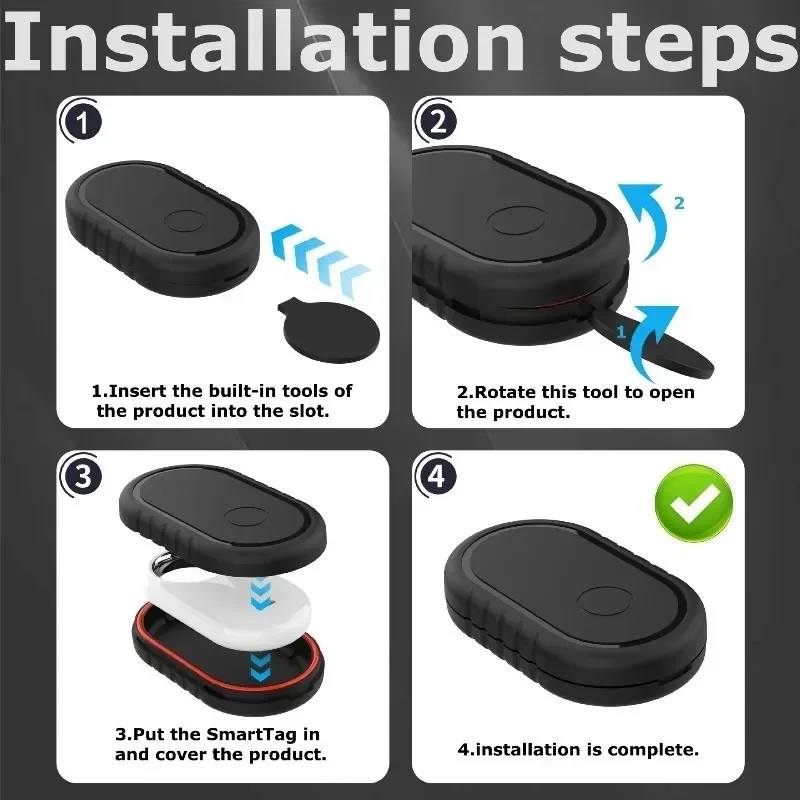 Installation steps

1

1.Insert the built-in tools of the product into the slot.

2

2

1

2.Rotate this tool to open the product.

3

3.Put the SmartTag in and cover the product.

4

4.installation is complete.