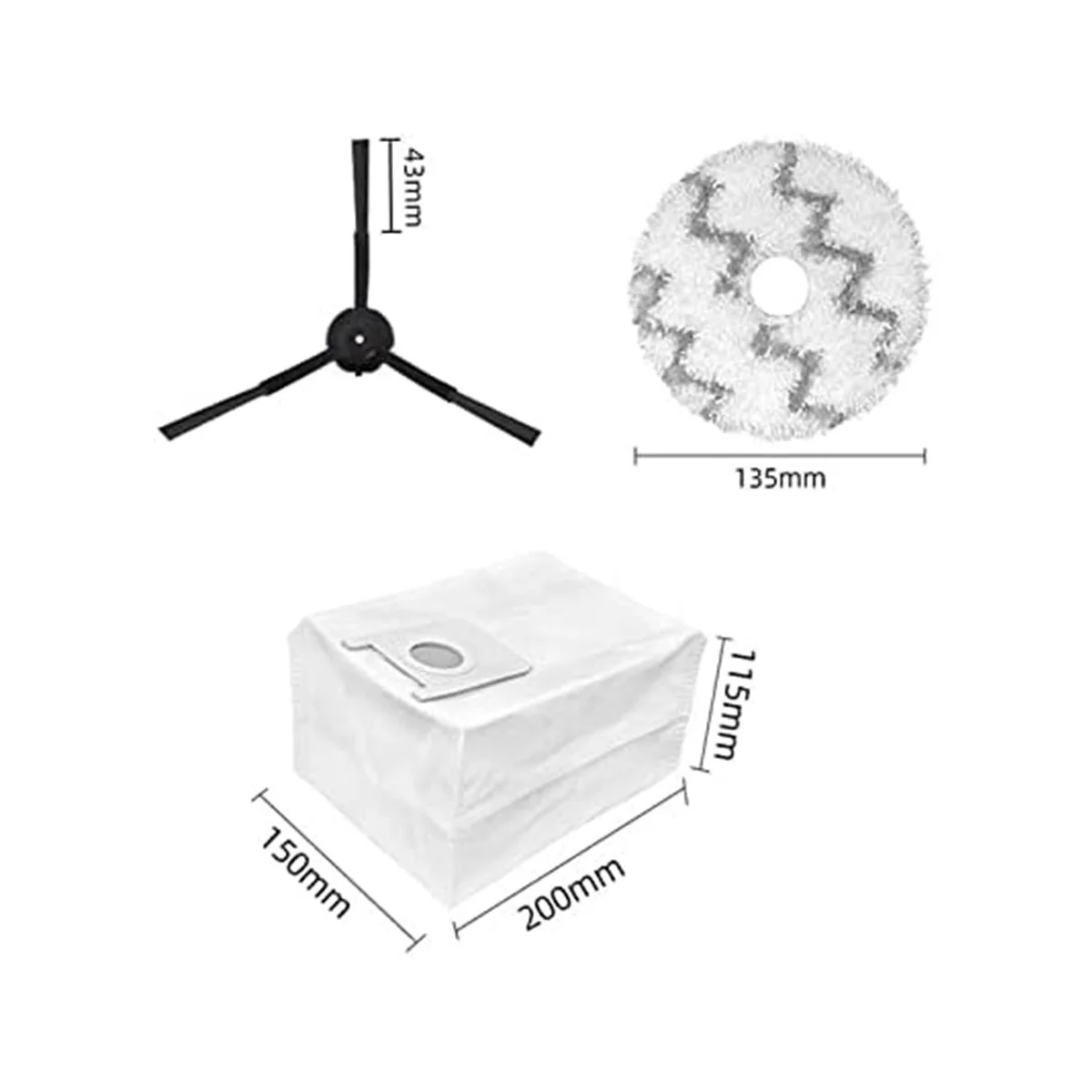 43mm

135mm

115mm

150mm

200mm