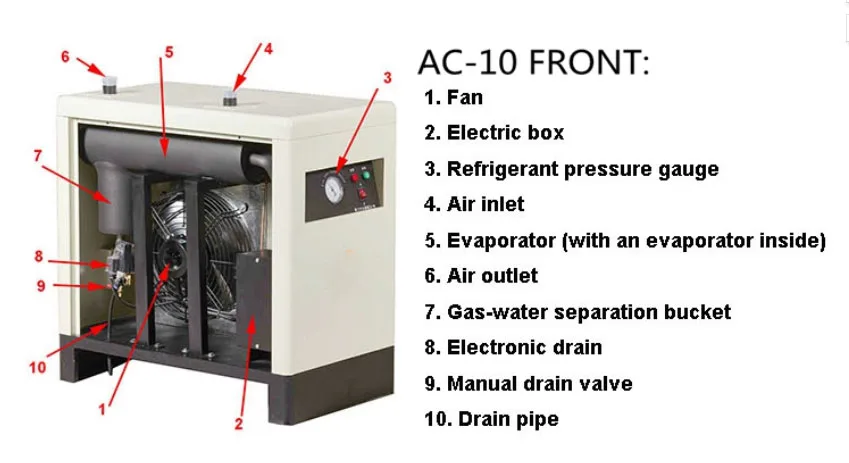 6
5
4
3
7
8
9
10
1
2

AC-10 FRONT:
1. Fan
2. Electric box
3. Refrigerant pressure gauge
4. Air inlet
5. Evaporator (with an evaporator inside)
6. Air outlet
7. Gas-water separation bucket
8. Electronic drain
9. Manual drain valve
10. Drain pipe