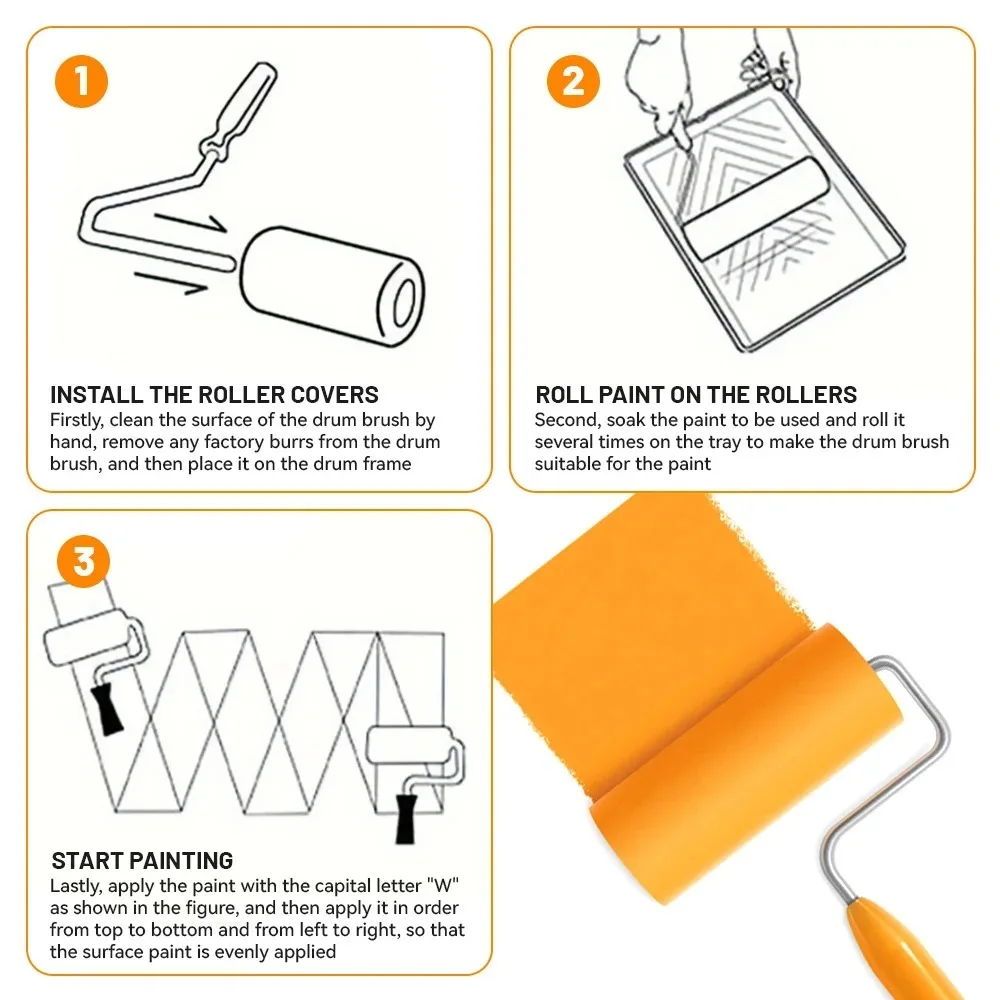 1

INSTALL THE ROLLER COVERS
Firstly, clean the surface of the drum brush by hand, remove any factory burrs from the drum brush, and then place it on the drum frame

2

ROLL PAINT ON THE ROLLERS
Second, soak the paint to be used and roll it several times on the tray to make the drum brush suitable for the paint

3

START PAINTING
Lastly, apply the paint with the capital letter "W" as shown in the figure, and then apply it in order from top to bottom and from left to right, so that the surface paint is evenly applied