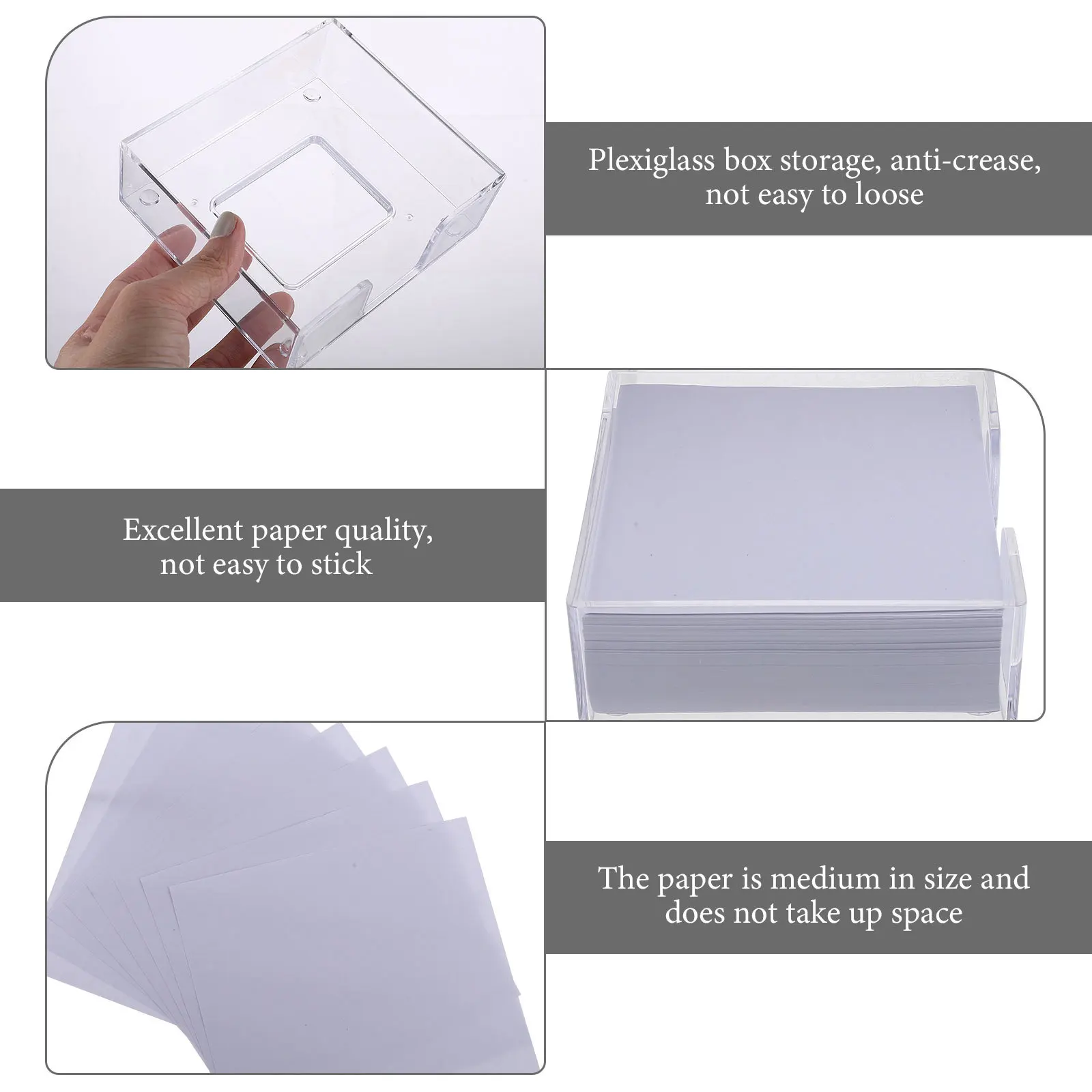 Plexiglass box storage, anti-crease, not easy to loose

Excellent paper quality, not easy to stick

The paper is medium in size and does not take up space