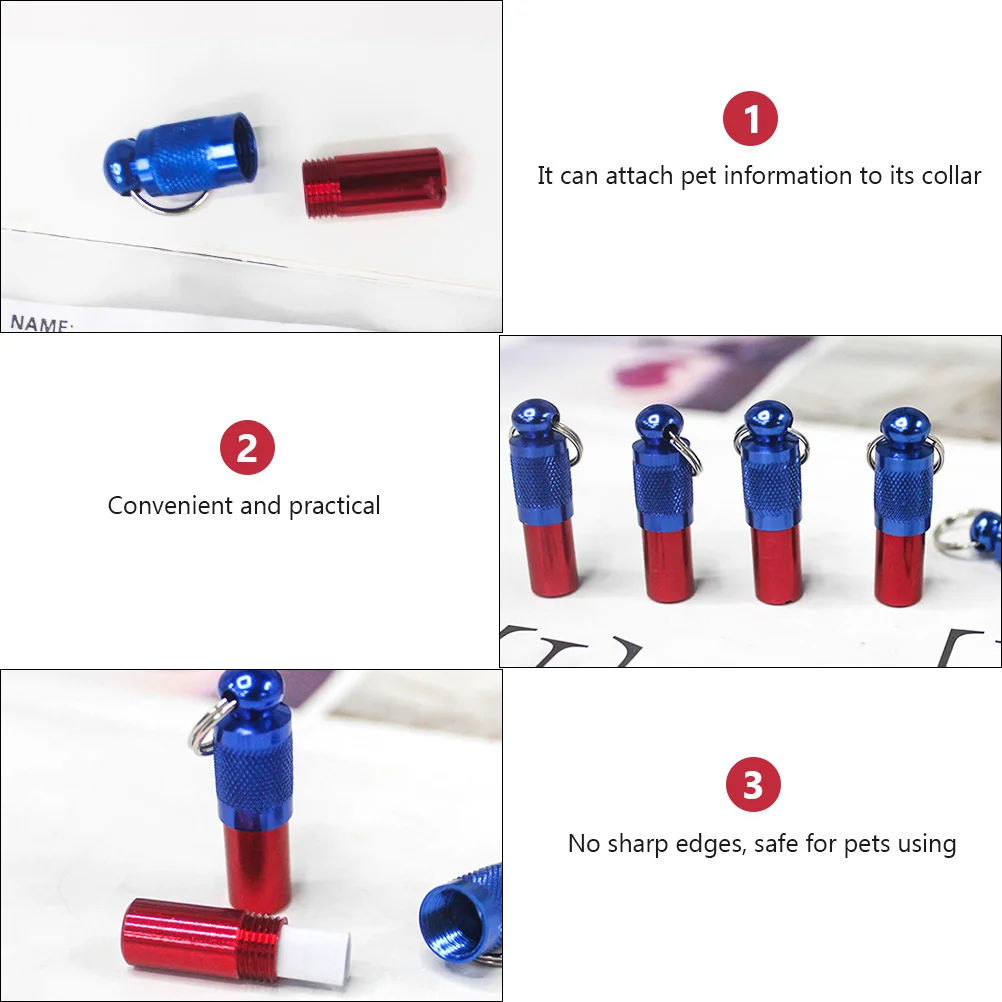 NAME:

1

It can attach pet information to its collar

2

Convenient and practical

3

No sharp edges, safe for pets using