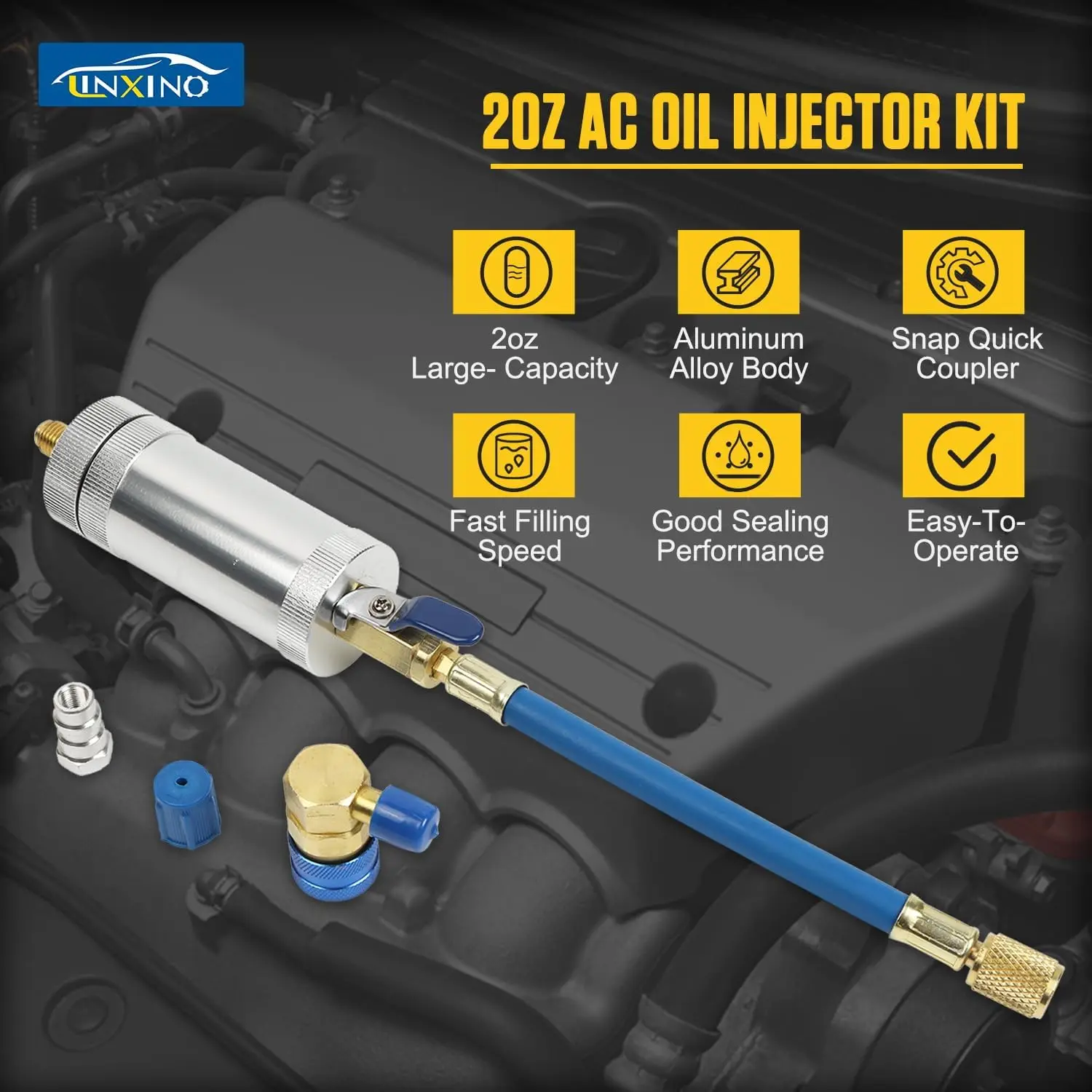 UNXINO

2OZ AC OIL INJECTOR KIT

2oz Large- Capacity

Aluminum Alloy Body

Snap Quick Coupler

Fast Filling Speed

Good Sealing Performance

Easy-To-Operate