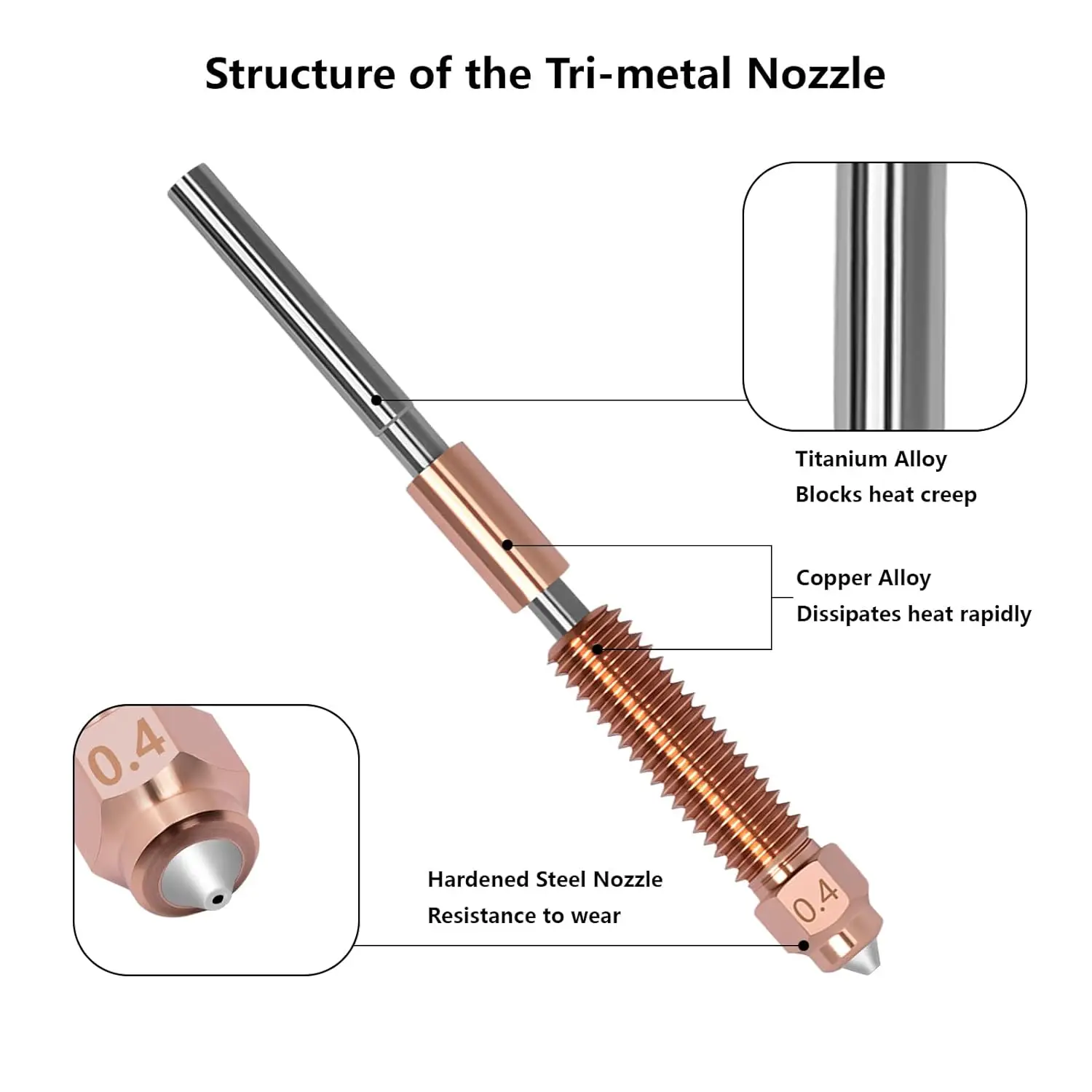 Structure of the Tri-metal Nozzle

Titanium Alloy
Blocks heat creep

Copper Alloy
Dissipates heat rapidly

0.4

Hardened Steel Nozzle
Resistance to wear

0.4