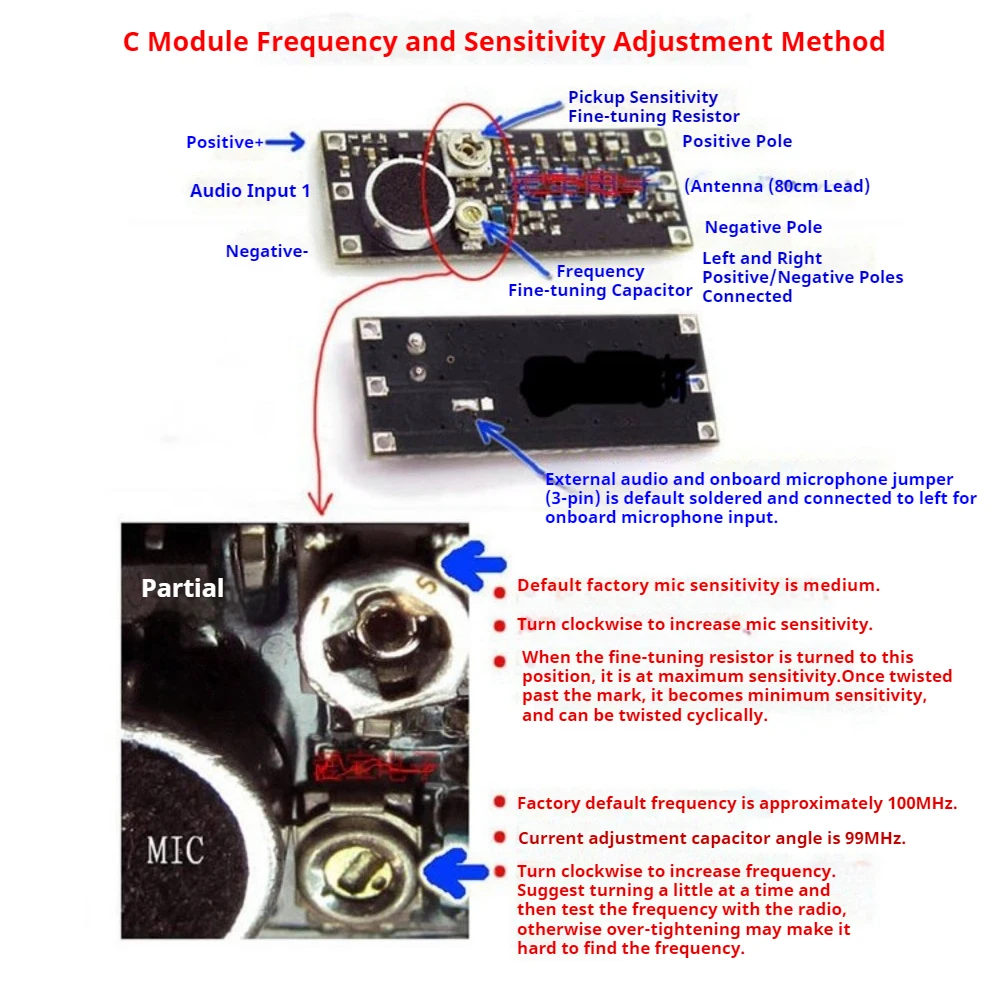 C Module Frequency and Sensitivity Adjustment Method

Pickup Sensitivity Fine-tuning Resistor

Positive+

Positive Pole

Audio Input 1

(Antenna (80cm Lead)

Negative Pole

Negative-

Frequency Fine-tuning Capacitor

Left and Right Positive/Negative Poles Connected

External audio and onboard microphone jumper (3-pin) is default soldered and connected to left for onboard microphone input.

Partial

1 5

MIC

Default factory mic sensitivity is medium.

Turn clockwise to increase mic sensitivity.

When the fine-tuning resistor is turned to this position, it is at maximum sensitivity.Once twisted past the mark, it becomes minimum sensitivity, and can be twisted cyclically.

Factory default frequency is approximately 100MHz.

Current adjustment capacitor angle is 99MHz.

Turn clockwise to increase frequency. Suggest turning a little at a time and then test the frequency with the radio, otherwise over-tightening may make it hard to find the frequency.