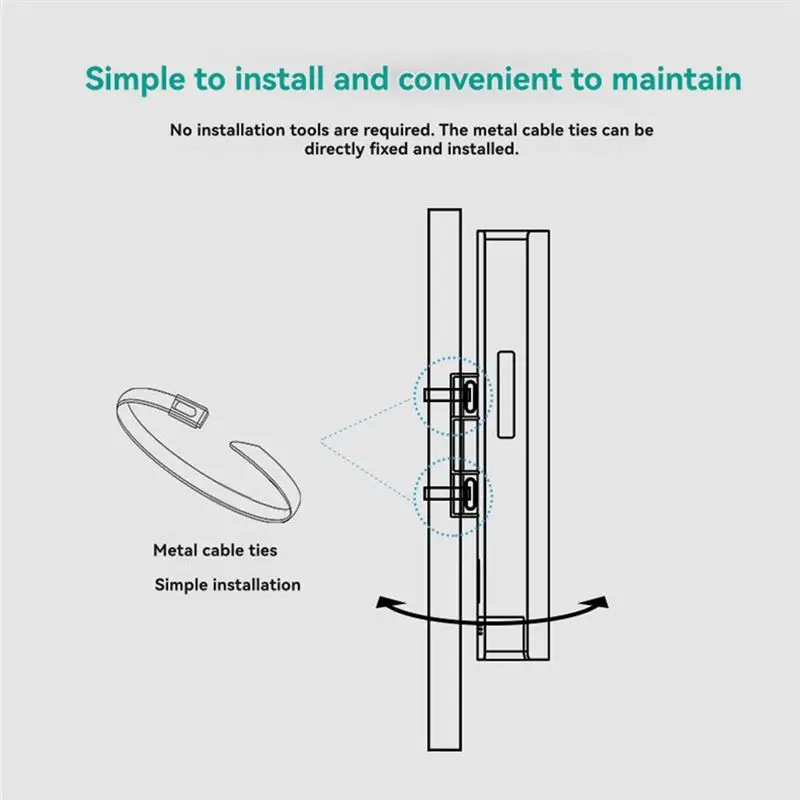 Simple to install and convenient to maintain

No installation tools are required. The metal cable ties can be directly fixed and installed.

Metal cable ties

Simple installation