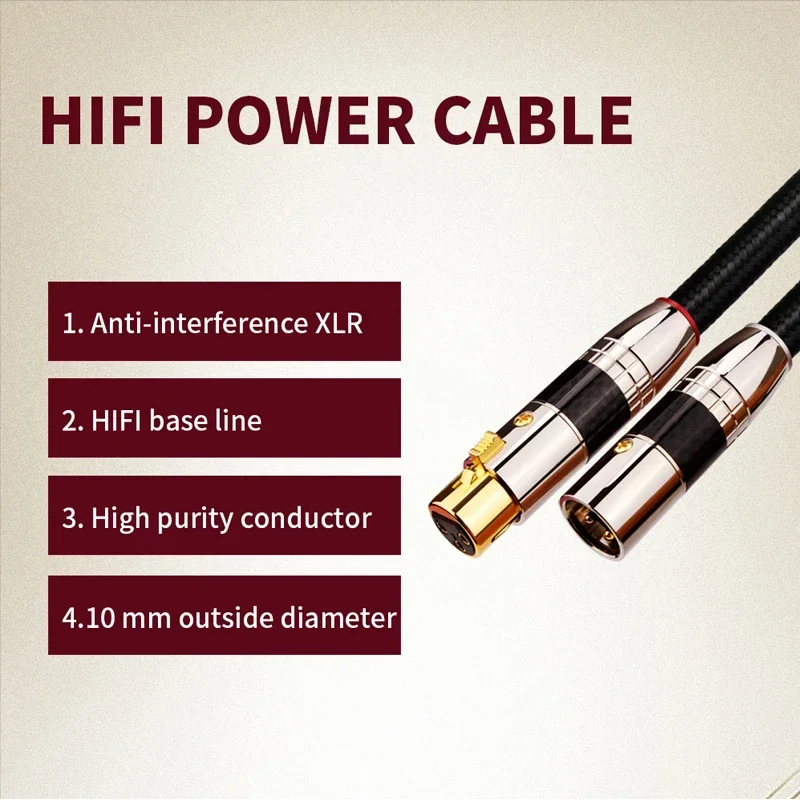 HIFI POWER CABLE

1. Anti-interference XLR

2. HIFI base line

3. High purity conductor

4.10 mm outside diameter