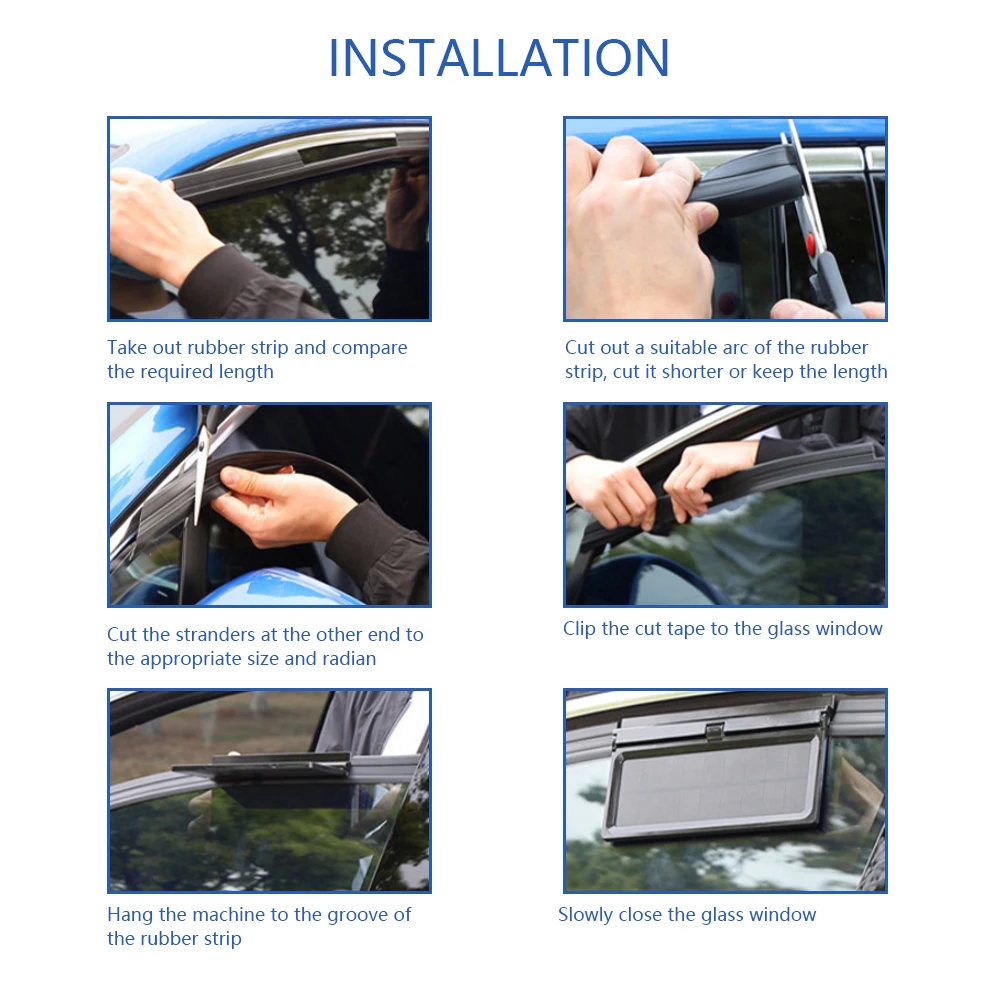 INSTALLATION

Take out rubber strip and compare the required length

Cut out a suitable arc of the rubber strip, cut it shorter or keep the length

Cut the stranders at the other end to the appropriate size and radian

Clip the cut tape to the glass window

Hang the machine to the groove of the rubber strip

Slowly close the glass window