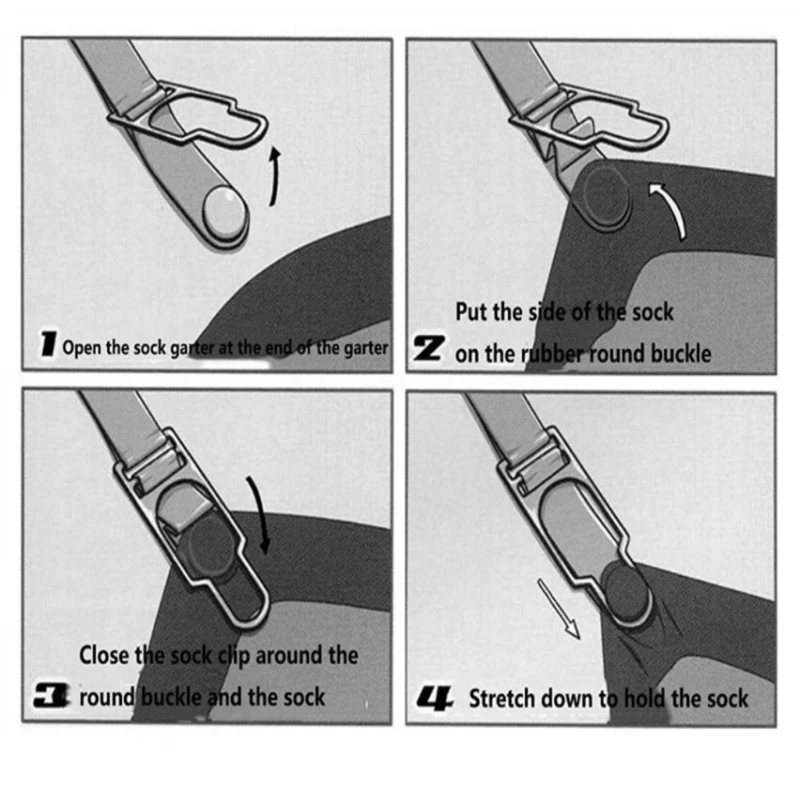 1 Open the sock garter at the end of the garter

2 Put the side of the sock on the rubber round buckle

3 Close the sock clip around the round buckle and the sock

4 Stretch down to hold the sock