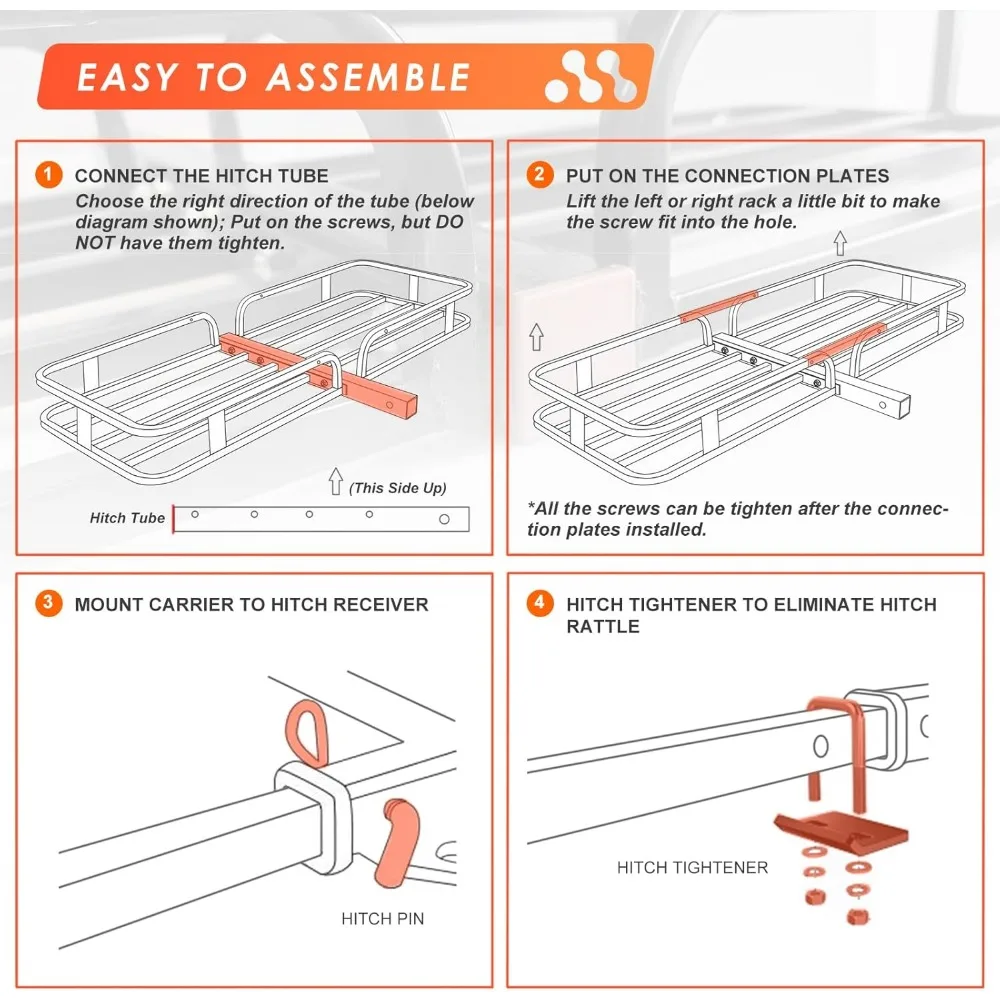 EASY TO ASSEMBLE

1 CONNECT THE HITCH TUBE
Choose the right direction of the tube (below diagram shown); Put on the screws, but DO NOT have them tighten.

(This Side Up)
Hitch Tube

2 PUT ON THE CONNECTION PLATES
Lift the left or right rack a little bit to make the screw fit into the hole.

*All the screws can be tighten after the connection plates installed.

3 MOUNT CARRIER TO HITCH RECEIVER

HITCH PIN

4 HITCH TIGHTENER TO ELIMINATE HITCH RATTLE

HITCH TIGHTENER