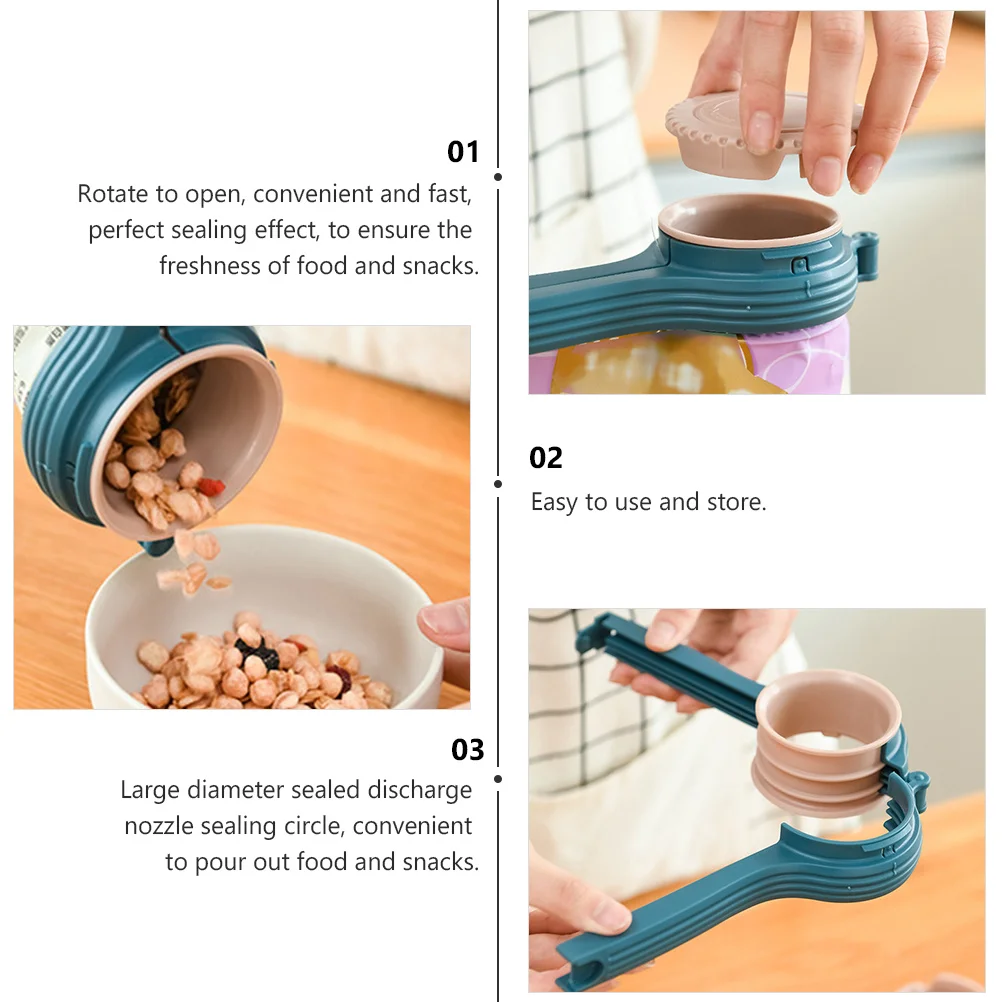 01
Rotate to open, convenient and fast, perfect sealing effect, to ensure the freshness of food and snacks.

02
Easy to use and store.

03
Large diameter sealed discharge nozzle sealing circle, convenient to pour out food and snacks.