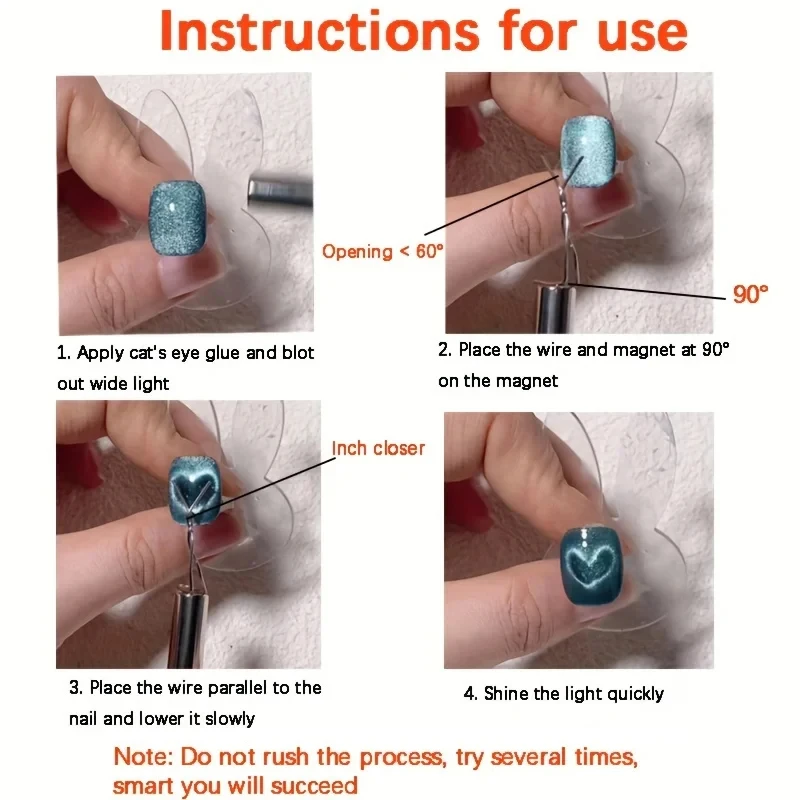 Instructions for use

Opening < 60°

90°

1. Apply cat's eye glue and blot out wide light

2. Place the wire and magnet at 90° on the magnet

Inch closer

3. Place the wire parallel to the nail and lower it slowly

4. Shine the light quickly

Note: Do not rush the process, try several times, smart you will succeed