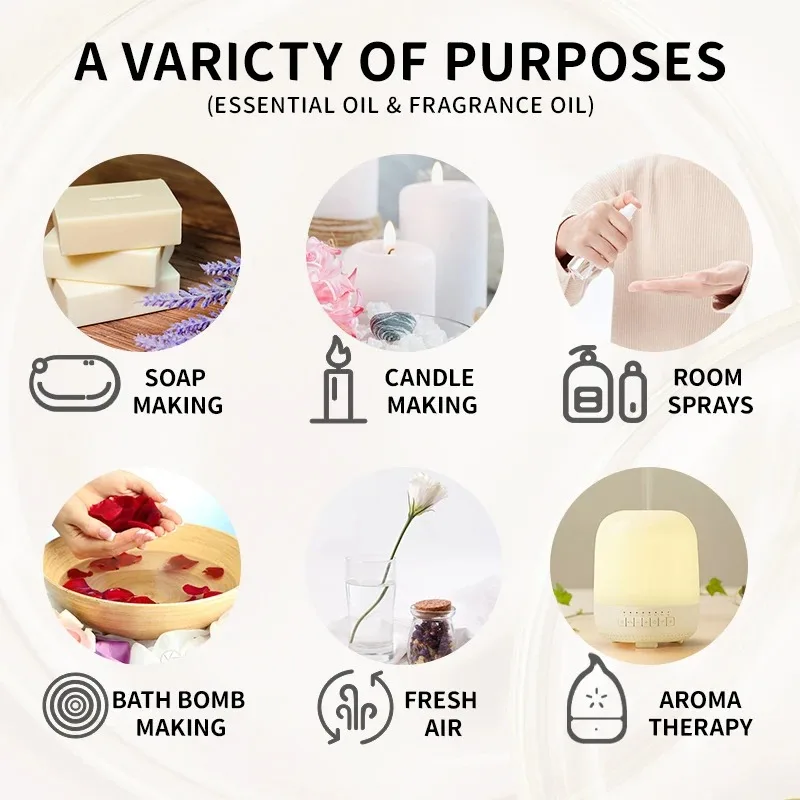 A VARICTY OF PURPOSES
(ESSENTIAL OIL & FRAGRANCE OIL)

SOAP MAKING

CANDLE MAKING

ROOM SPRAYS

BATH BOMB MAKING

FRESH AIR

AROMA THERAPY