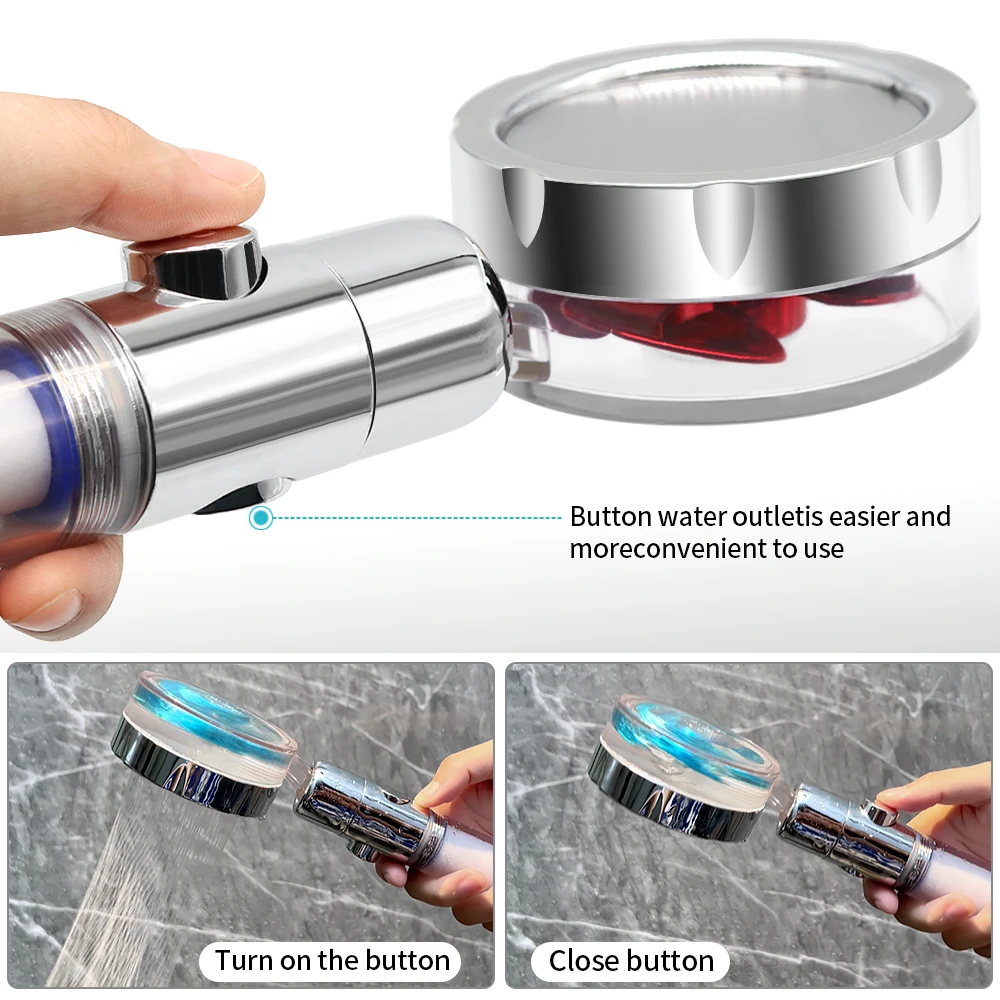 Button water outletis easier and moreconvenient to use

Turn on the button

Close button