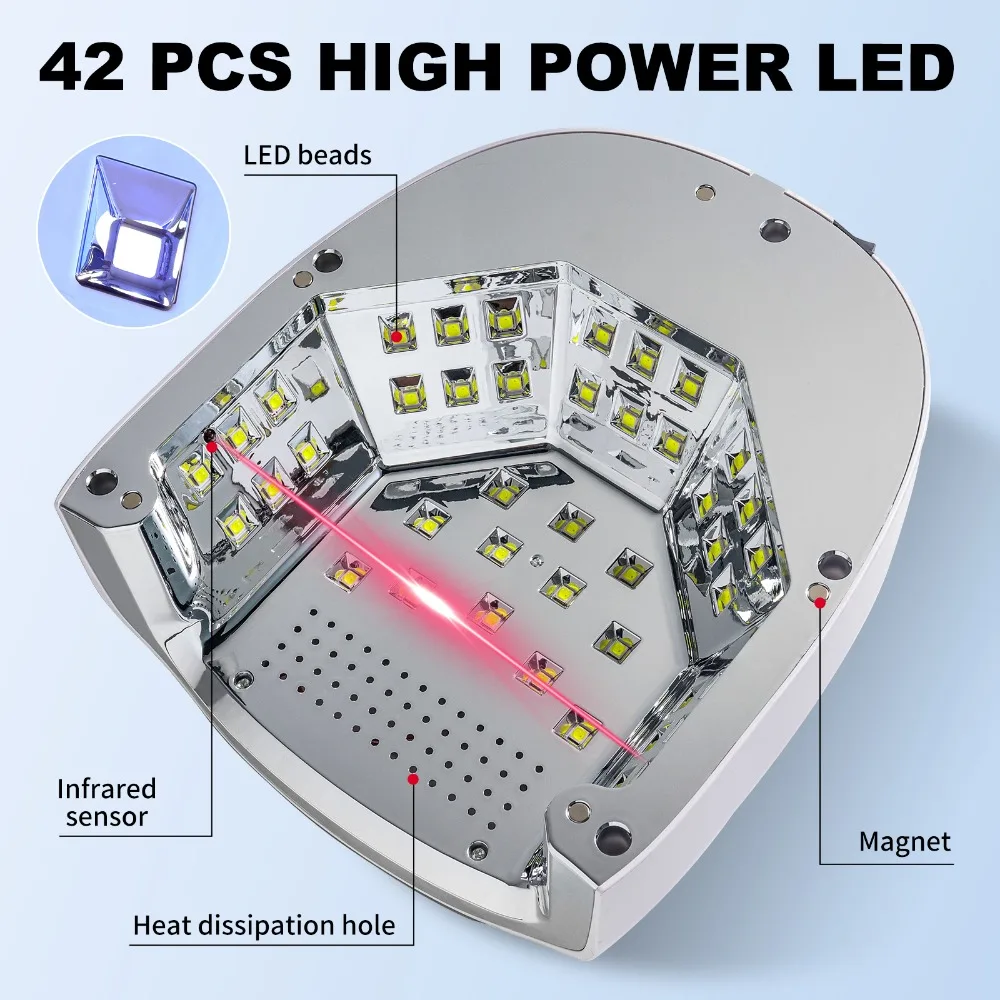 42 PCS HIGH POWER LED

LED beads

Infrared sensor

Magnet

Heat dissipation hole