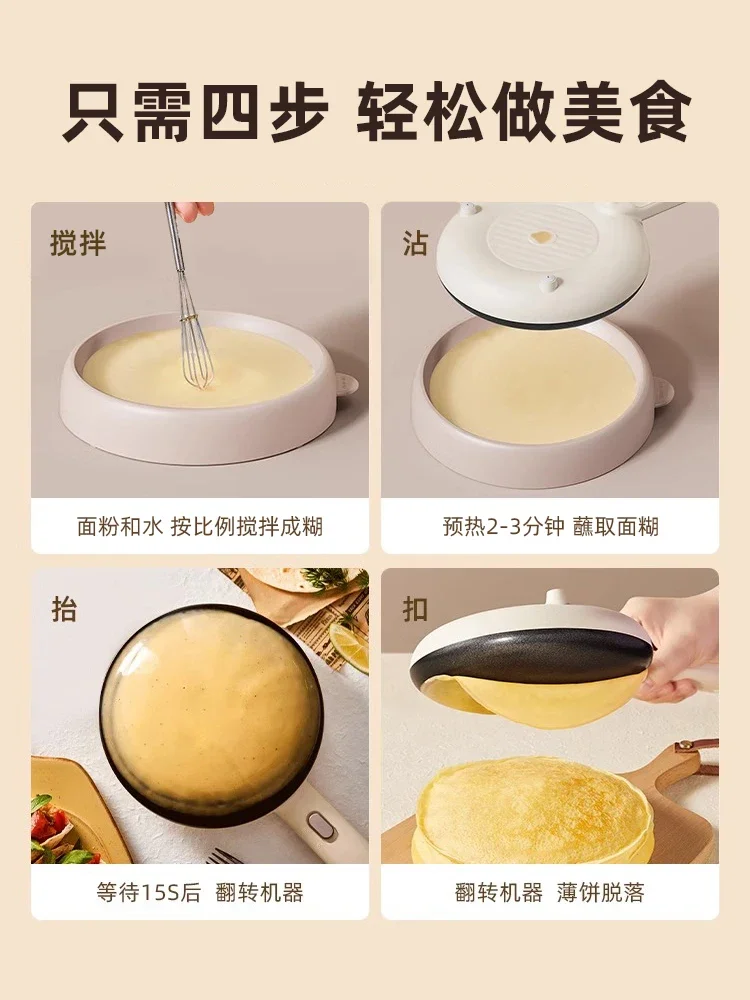 只需四步 轻松做美食

搅拌

面粉和水 按比例搅拌成糊

沾

预热2-3分钟 蘸取面糊

抬

等待15S后 翻转机器

扣

翻转机器 薄饼脱落