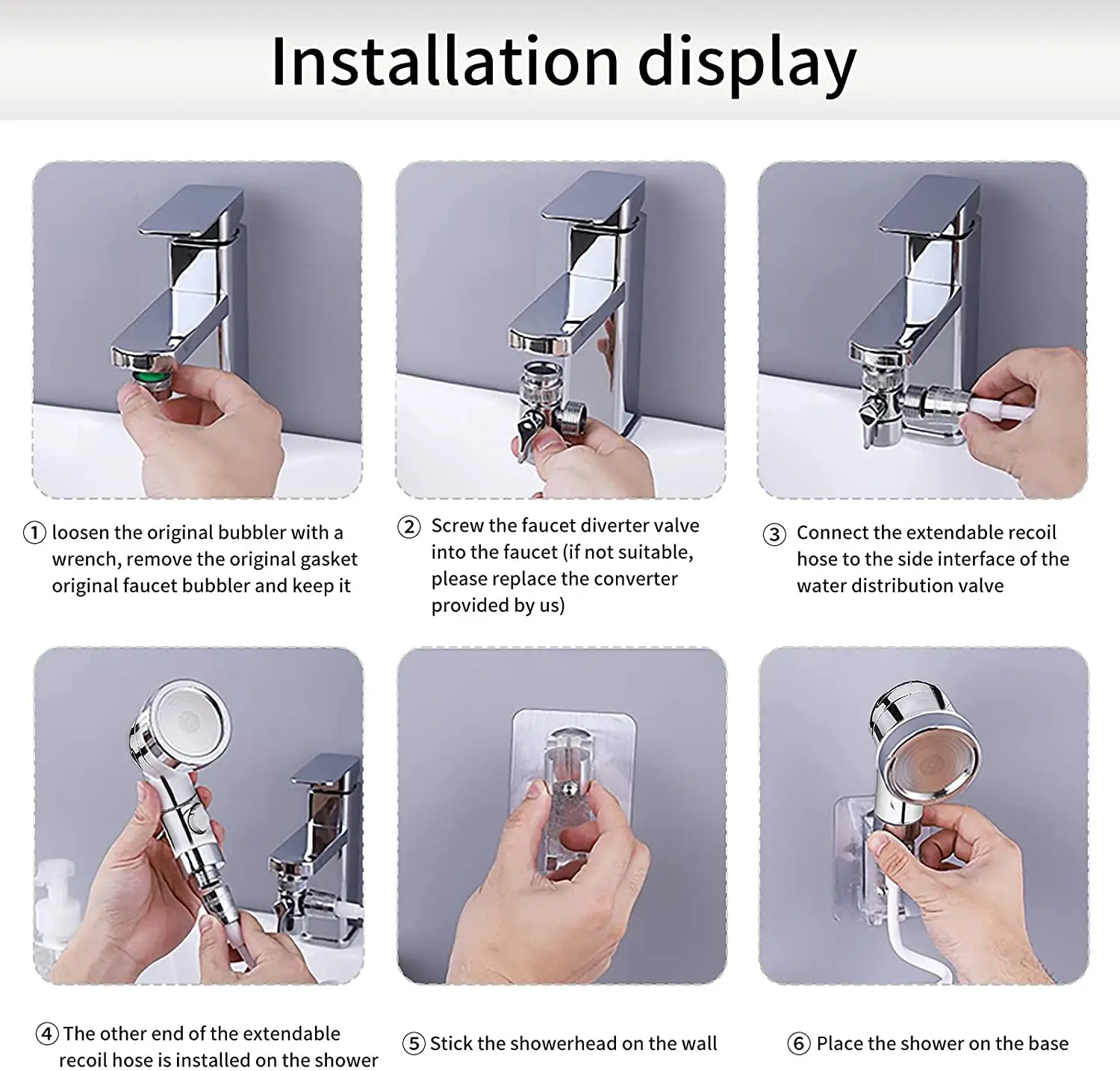 Installation display

① loosen the original bubbler with a wrench, remove the original gasket original faucet bubbler and keep it

② Screw the faucet diverter valve into the faucet (if not suitable, please replace the converter provided by us)

③ Connect the extendable recoil hose to the side interface of the water distribution valve

④ The other end of the extendable recoil hose is installed on the shower

⑤ Stick the showerhead on the wall

⑥ Place the shower on the base