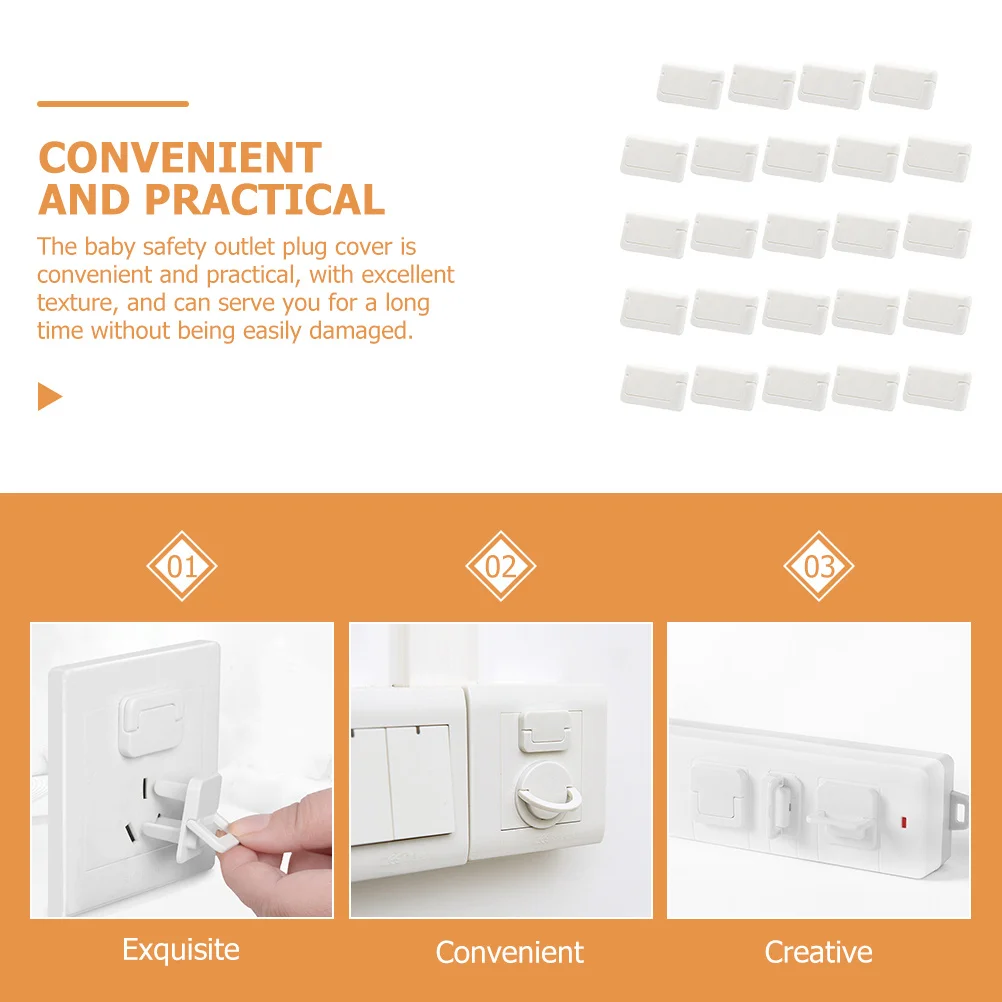 CONVENIENT AND PRACTICAL

The baby safety outlet plug cover is convenient and practical, with excellent texture, and can serve you for a long time without being easily damaged.

01

02

03

Exquisite

Convenient

Creative