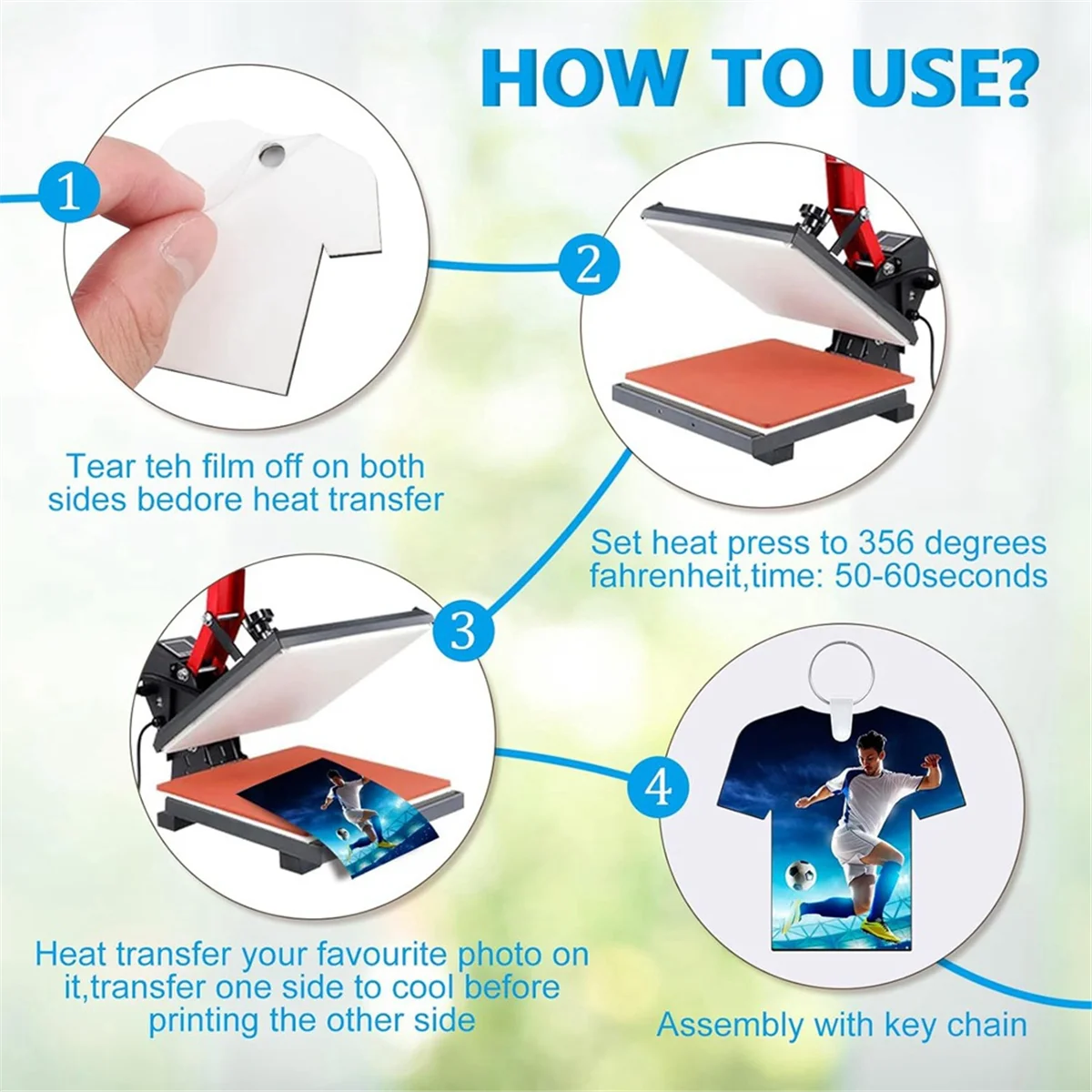 HOW TO USE?

1

Tear teh film off on both sides bedore heat transfer

2

Set heat press to 356 degrees fahrenheit,time: 50-60seconds

3

Heat transfer your favourite photo on it,transfer one side to cool before printing the other side

4

Assembly with key chain