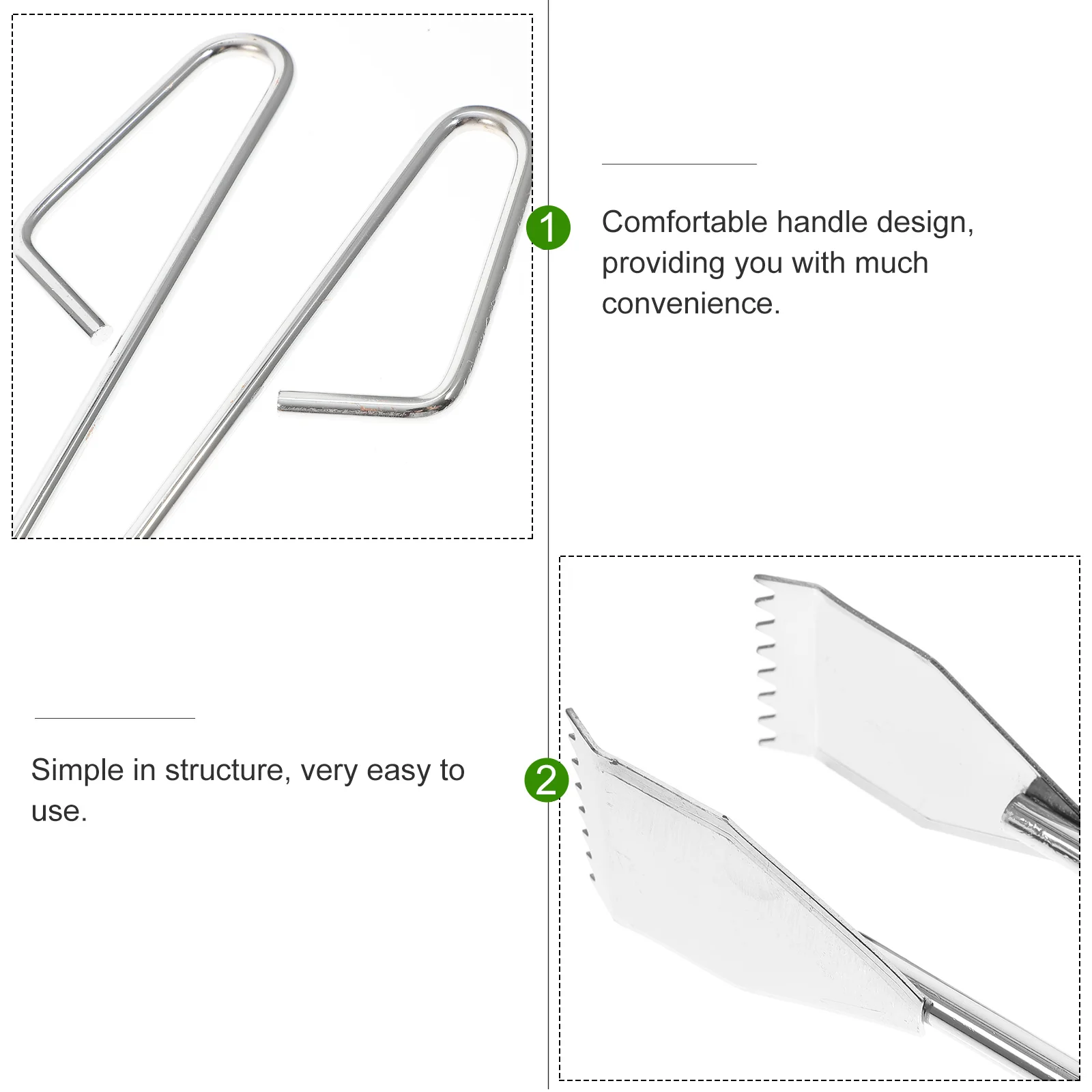 1

Comfortable handle design, providing you with much convenience.

Simple in structure, very easy to use.

2