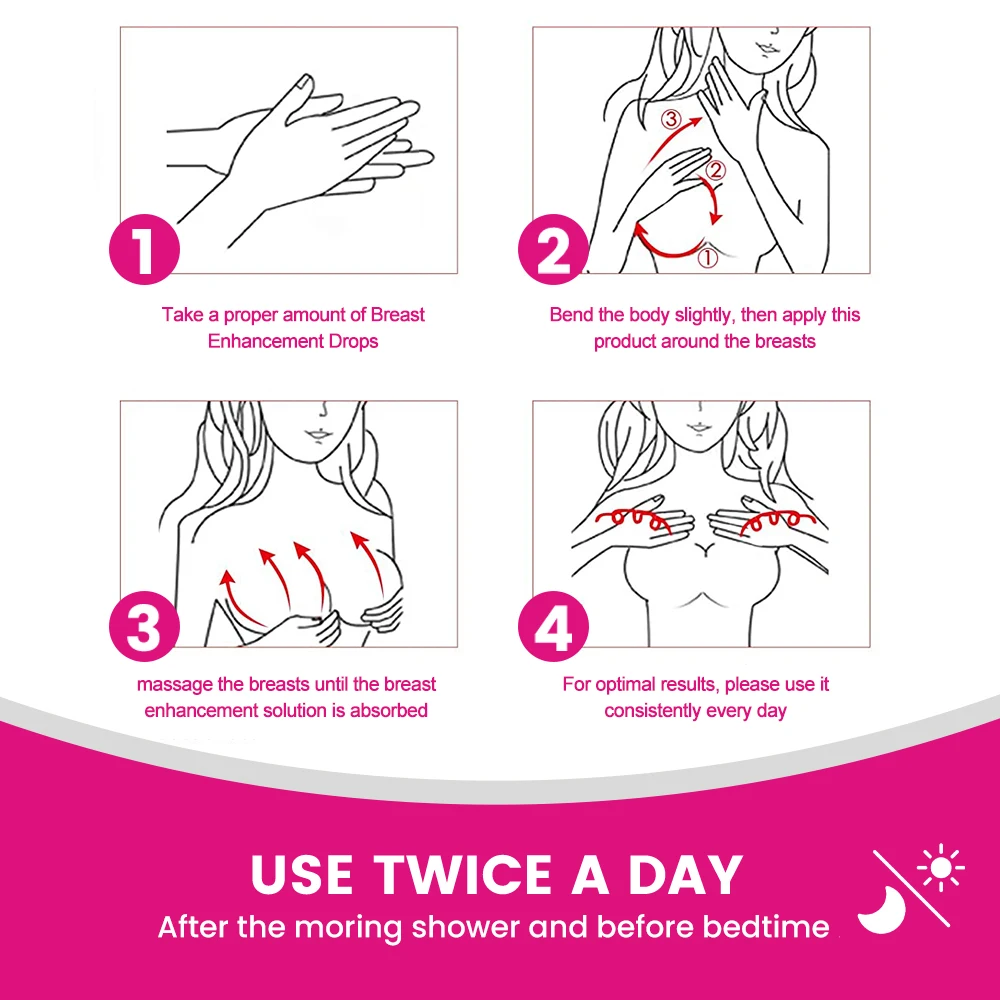 1

Take a proper amount of Breast Enhancement Drops

③
②
①

2

Bend the body slightly, then apply this product around the breasts

3

massage the breasts until the breast enhancement solution is absorbed

4

For optimal results, please use it consistently every day

USE TWICE A DAY

After the moring shower and before bedtime