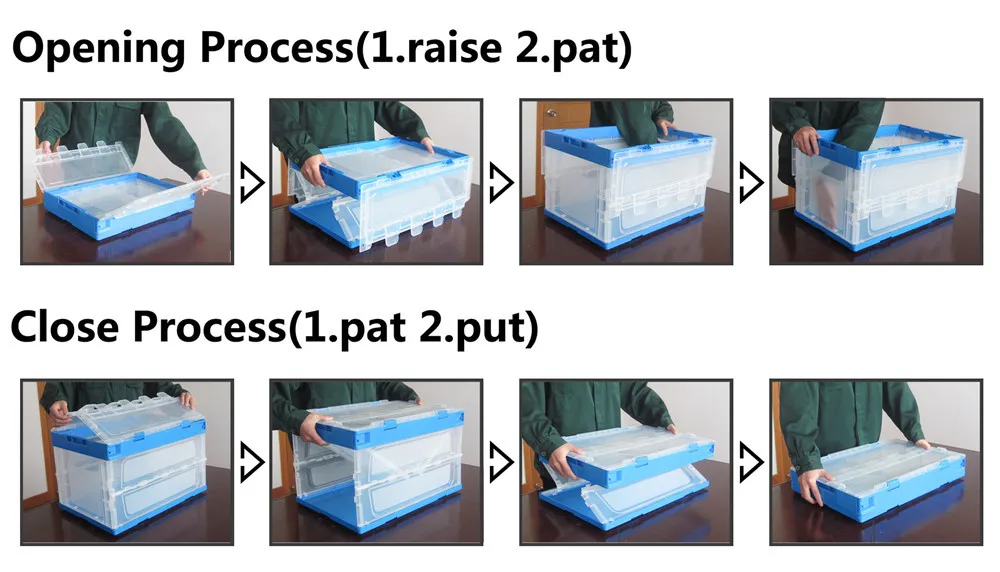 Opening Process(1.raise 2.pat)

Close Process(1.pat 2.put)