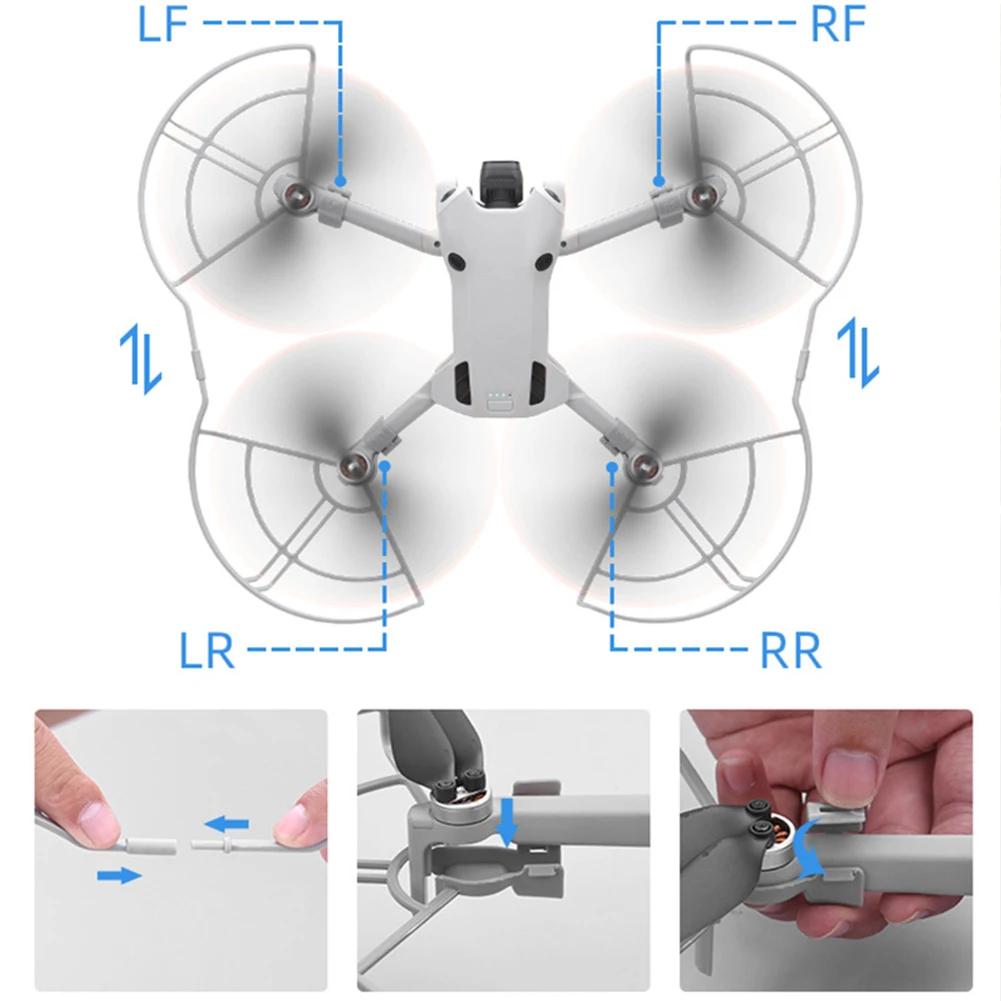 LF
RF
LR
RR