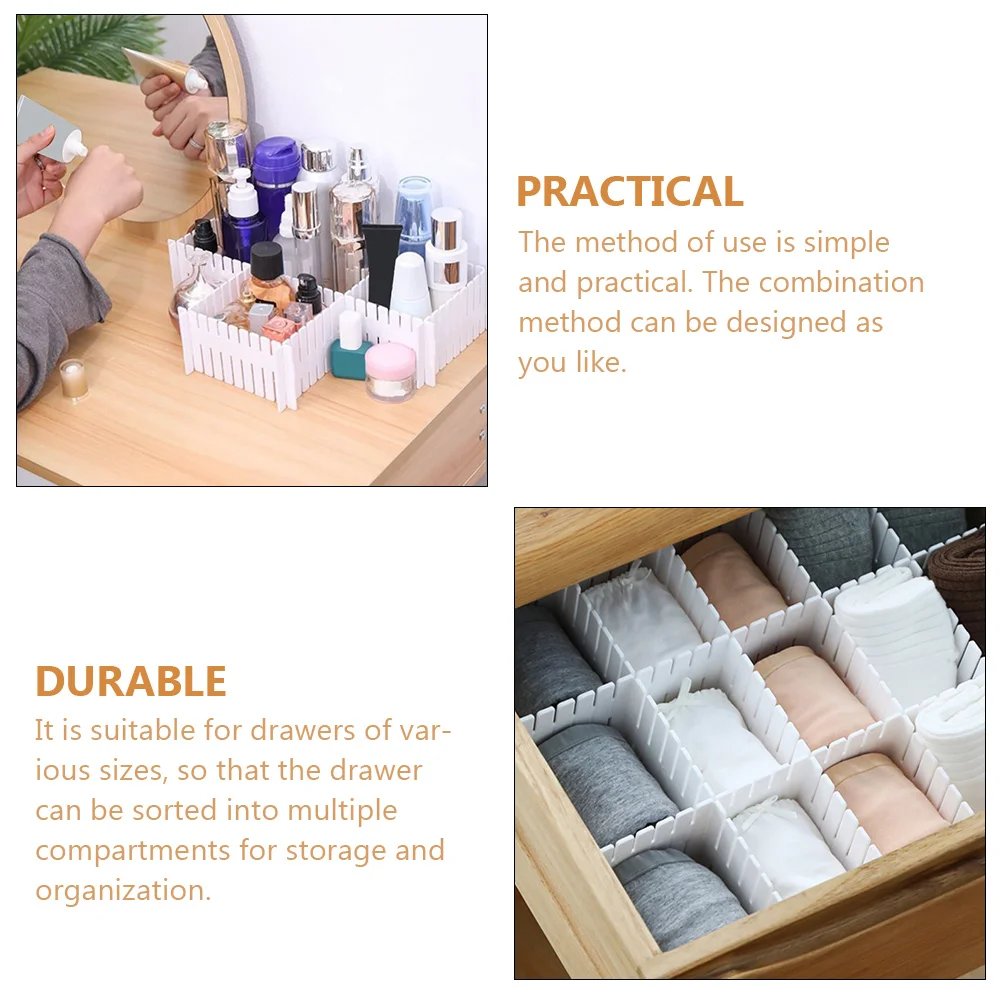 PRACTICAL
The method of use is simple and practical. The combination method can be designed as you like.

DURABLE
It is suitable for drawers of various sizes, so that the drawer can be sorted into multiple compartments for storage and organization.